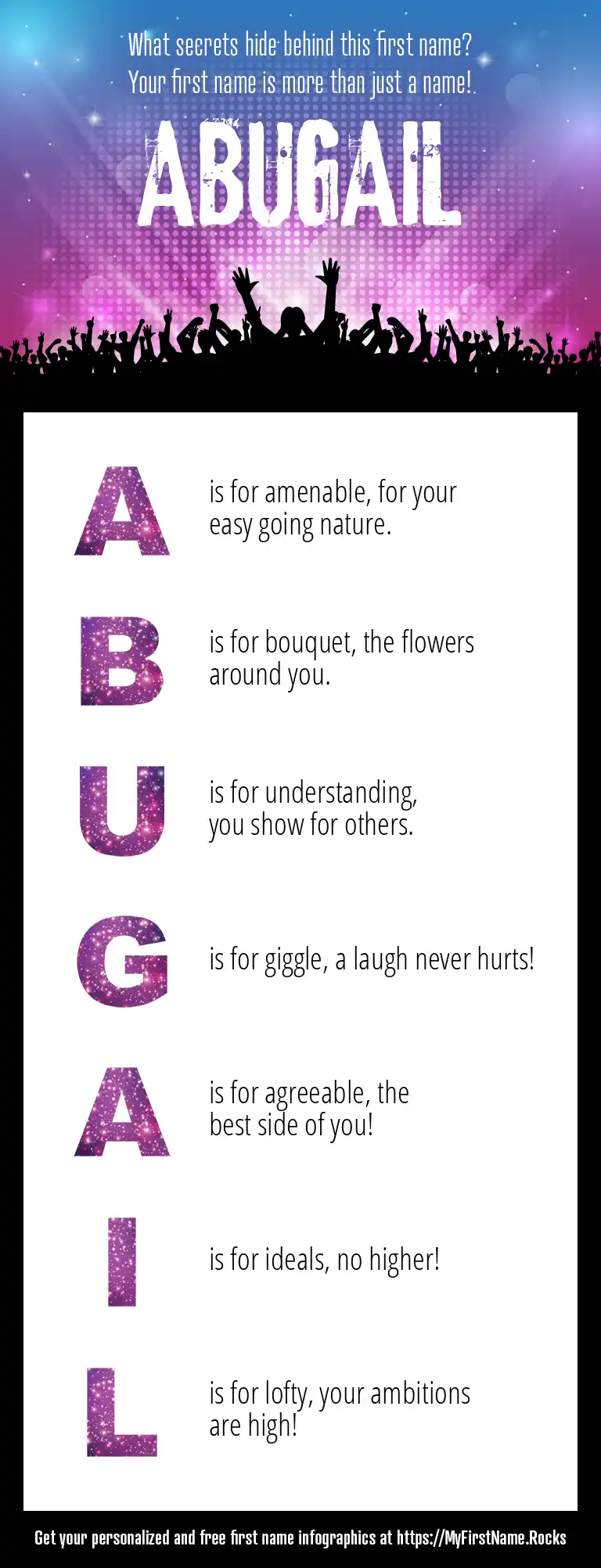 What secrets hide behind this first name?
Your first name is more than just a name!

ABUGAIL

A is for amenable, for your easy going nature.

B is for bouquet, the flowers around you.

U is for understanding, you show for others.

G is for giggle, a laugh never hurts!

A is for agreeable, the best side of you!

I is for ideals, no higher!

L is for lofty, your ambitions are high!

Get your personalized and free first name infographics at https://MyFirstName.Rocks