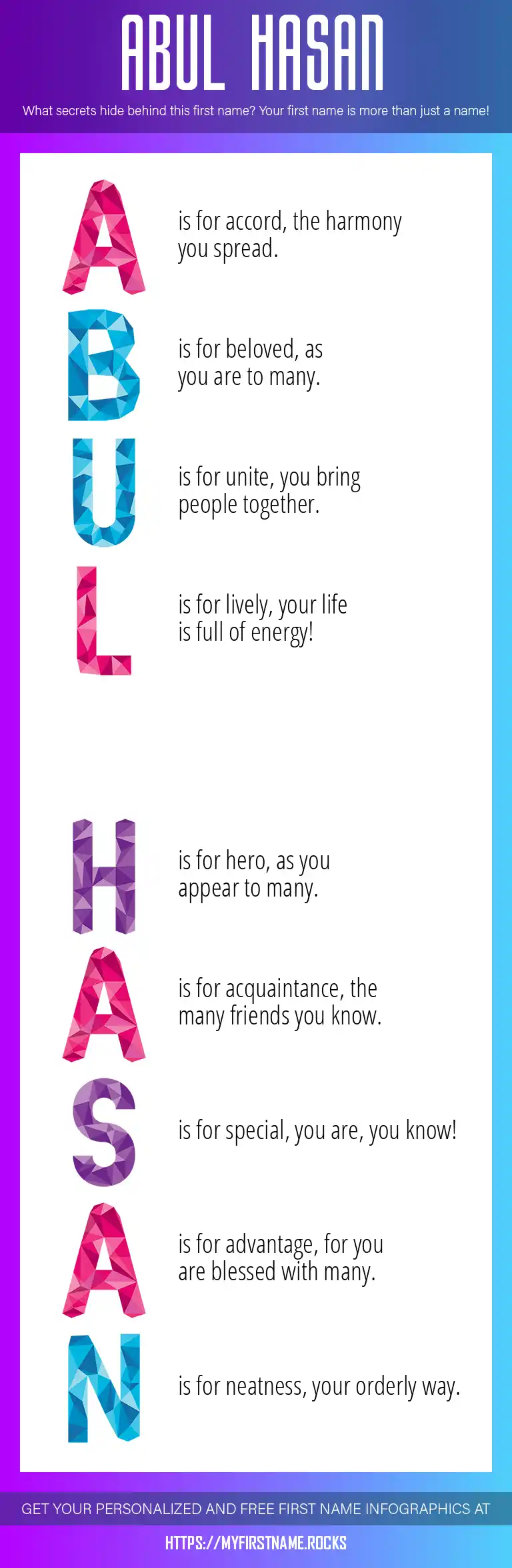 ABUL HASAN

What secrets hide behind this first name? Your first name is more than just a name!

A is for accord, the harmony you spread.

B is for beloved, as you are to many.

U is for unite, you bring people together.

L is for lively, your life is full of energy!

H is for hero, as you appear to many.

A is for acquaintance, the many friends you know.

S is for special, you are, you know!

A is for advantage, for you are blessed with many.

N is for neatness, your orderly way.

GET YOUR PERSONALIZED AND FREE FIRST NAME INFOGRAPHICS AT

HTTPS://MYFIRSTNAME.ROCKS