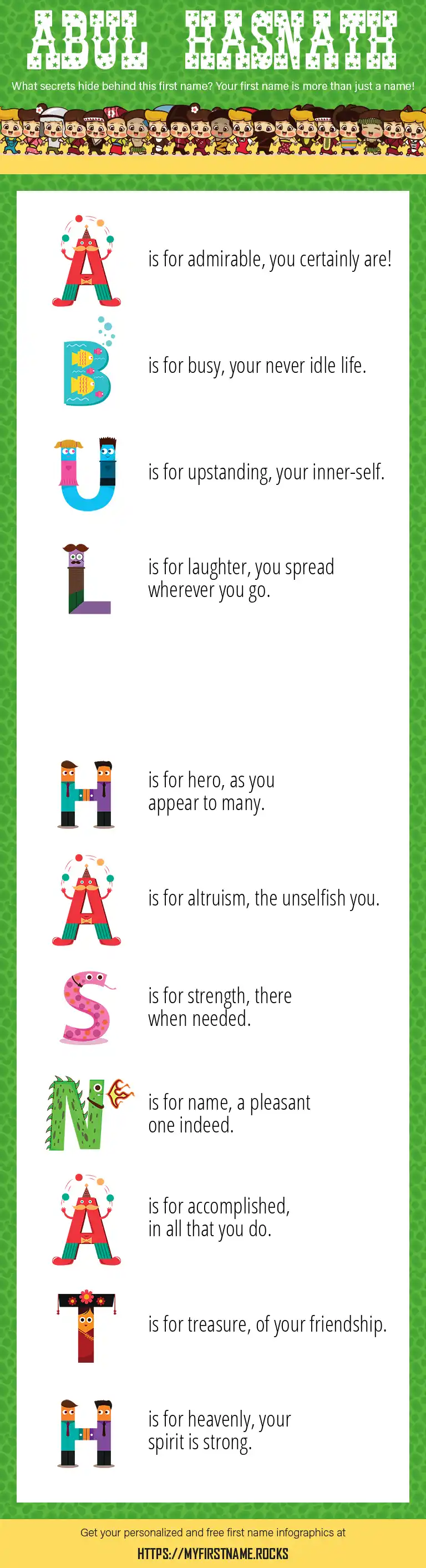 ABUL HASNATH

What secrets hide behind this first name? Your first name is more than just a name!

A is for admirable, you certainly are!

B is for busy, your never idle life.

U is for upstanding, your inner-self.

L is for laughter, you spread wherever you go.

H is for hero, as you appear to many.

A is for altruism, the unselfish you.

S is for strength, there when needed.

N is for name, a pleasant one indeed.

A is for accomplished, in all that you do.

T is for treasure, of your friendship.

H is for heavenly, your spirit is strong.

Get your personalized and free first name infographics at

HTTPS://MYFIRSTNAME.ROCKS