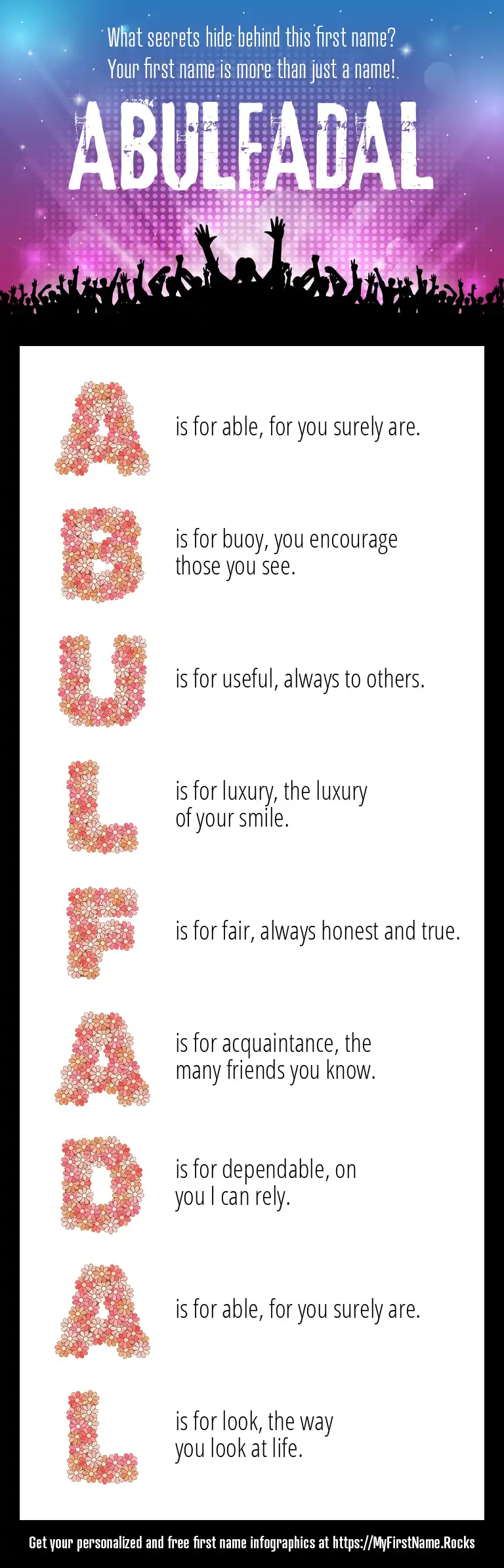 What secrets hide behind this first name?
Your first name is more than just a name!

ABULFADAL

A is for able, for you surely are.

B is for buoy, you encourage those you see.

U is for useful, always to others.

L is for luxury, the luxury of your smile.

F is for fair, always honest and true.

A is for acquaintance, the many friends you know.

D is for dependable, on you I can rely.

A is for able, for you surely are.

L is for look, the way you look at life.

Get your personalized and free first name infographics at https://MyFirstName.Rocks