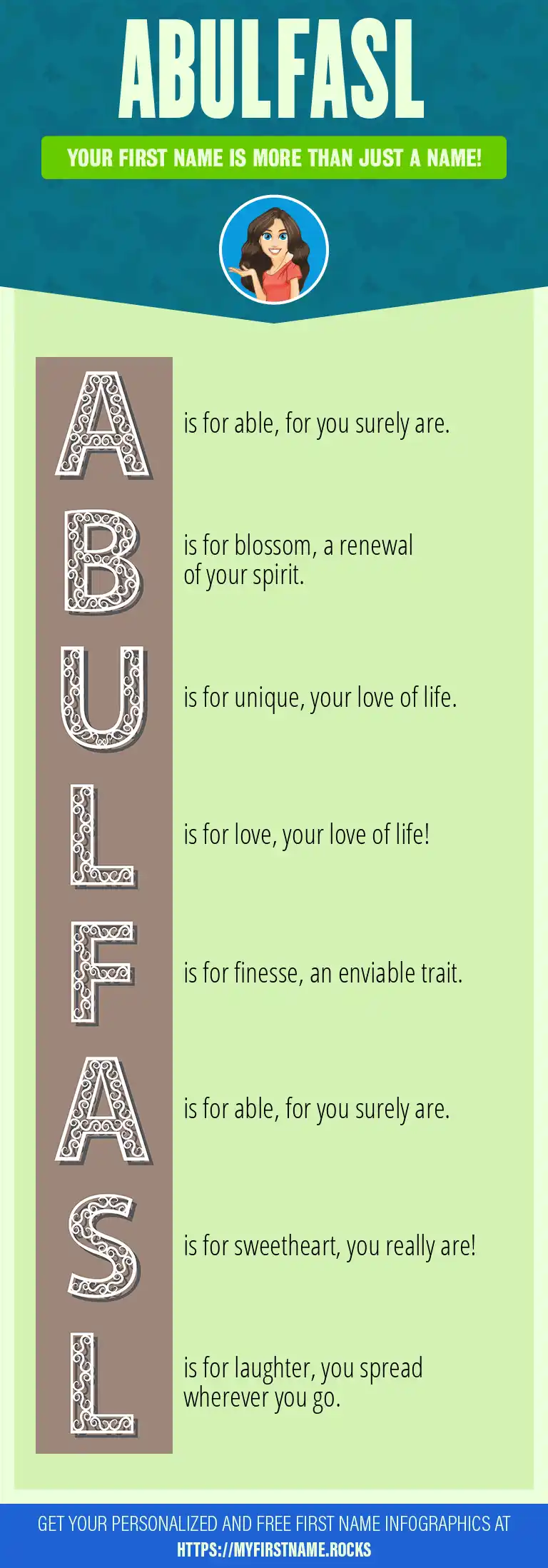 ABULFASL

YOUR FIRST NAME IS MORE THAN JUST A NAME!

A is for able, for you surely are.

B is for blossom, a renewal of your spirit.

U is for unique, your love of life.

L is for love, your love of life!

F is for finesse, an enviable trait.

A is for able, for you surely are.

S is for sweetheart, you really are!

L is for laughter, you spread wherever you go.

GET YOUR PERSONALIZED AND FREE FIRST NAME INFOGRAPHICS AT HTTPS://MYFIRSTNAME.ROCKS