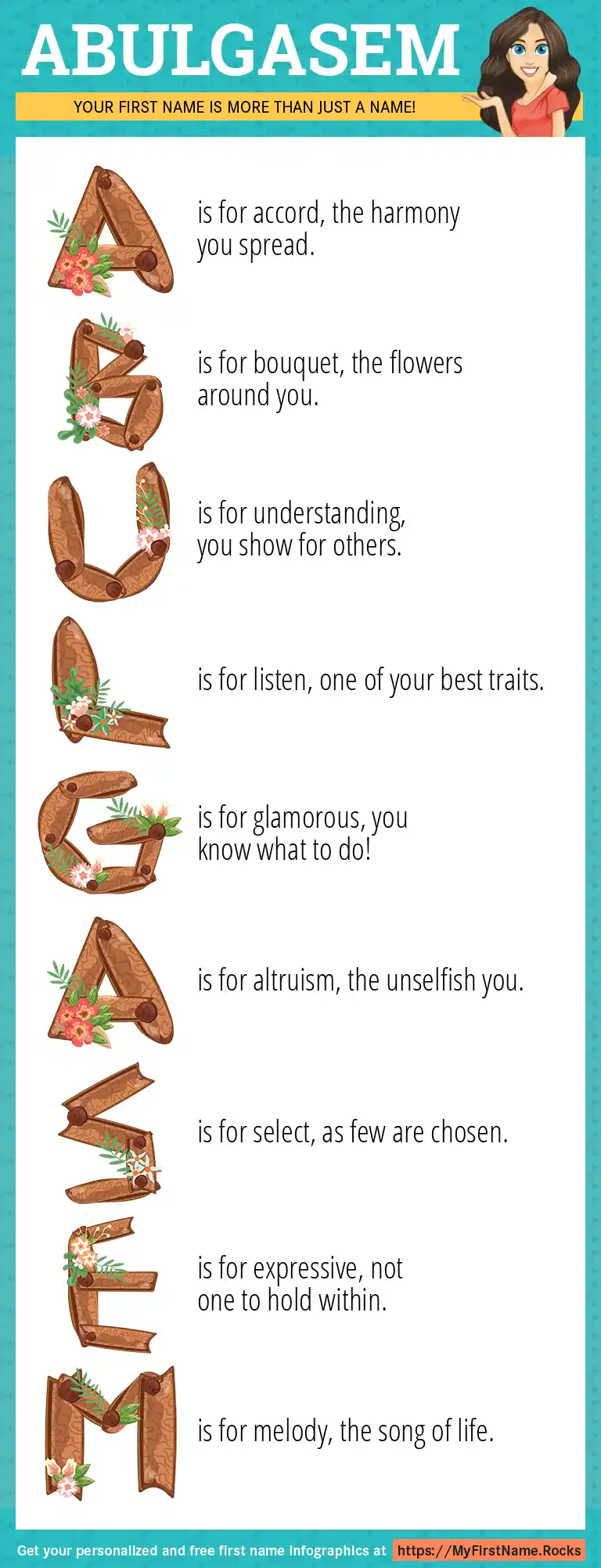 ABULGASEM

YOUR FIRST NAME IS MORE THAN JUST A NAME!

A is for accord, the harmony you spread.

B is for bouquet, the flowers around you.

U is for understanding, you show for others.

L is for listen, one of your best traits.

G is for glamorous, you know what to do!

A is for altruism, the unselfish you.

S is for select, as few are chosen.

E is for expressive, not one to hold within.

M is for melody, the song of life.

Get your personalized and free first name infographics at https://MyFirstName.Rocks