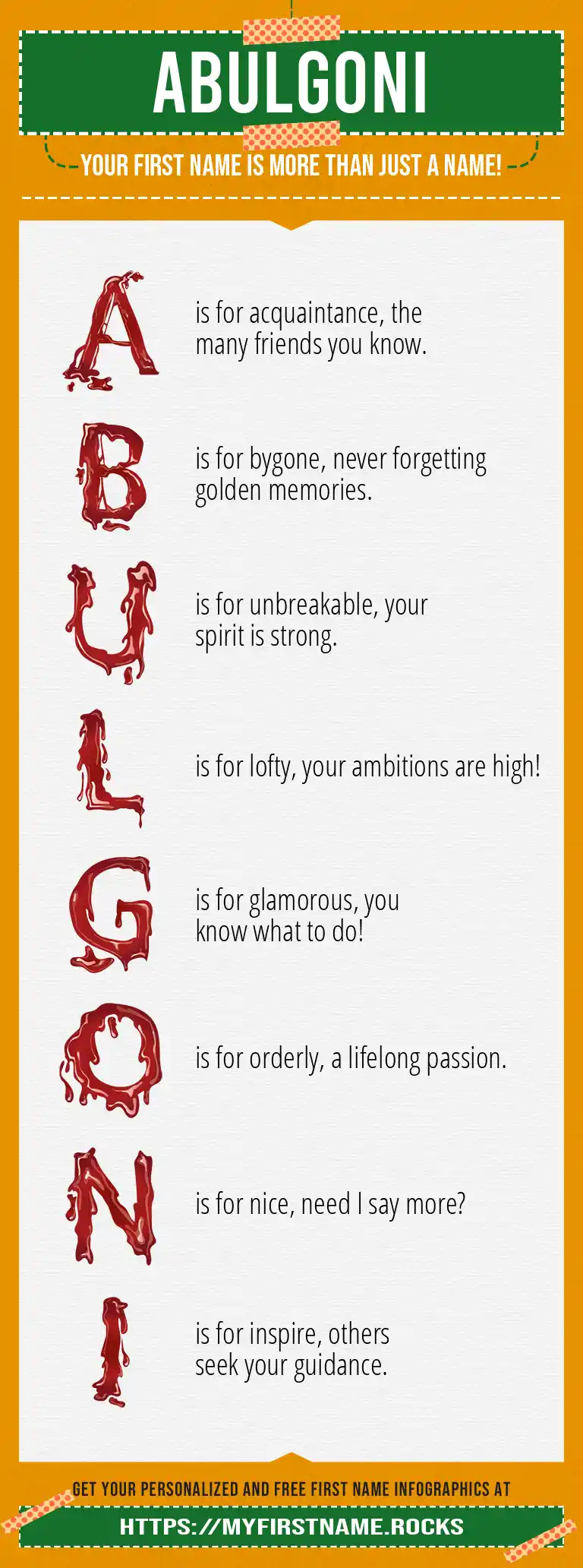 ABULGONI

YOUR FIRST NAME IS MORE THAN JUST A NAME!

A is for acquaintance, the many friends you know.

B is for bygone, never forgetting golden memories.

U is for unbreakable, your spirit is strong.

L is for lofty, your ambitions are high!

G is for glamorous, you know what to do!

O is for orderly, a lifelong passion.

N is for nice, need I say more?

I is for inspire, others seek your guidance.

GET YOUR PERSONALIZED AND FREE FIRST NAME INFOGRAPHICS AT

HTTPS://MYFIRSTNAME.ROCKS