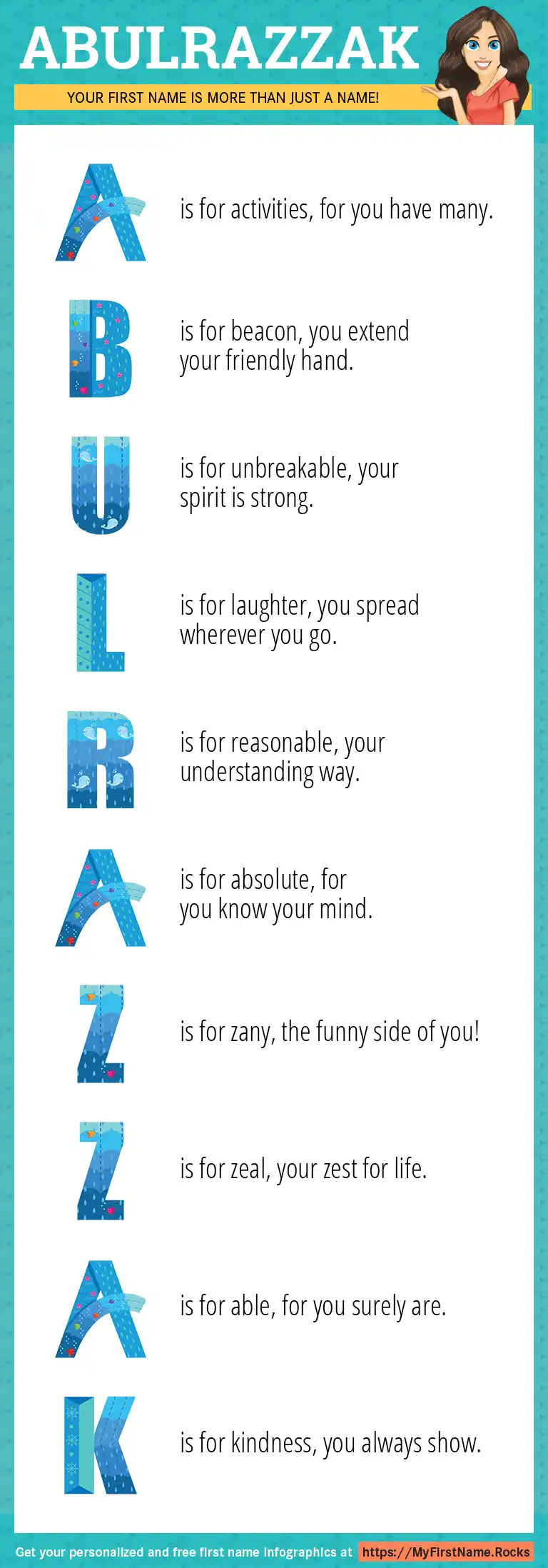 ABULRAZZAK

YOUR FIRST NAME IS MORE THAN JUST A NAME!

A is for activities, for you have many.

B is for beacon, you extend your friendly hand.

U is for unbreakable, your spirit is strong.

L is for laughter, you spread wherever you go.

R is for reasonable, your understanding way.

A is for absolute, for you know your mind.

Z is for zany, the funny side of you!

Z is for zeal, your zest for life.

A is for able, for you surely are.

K is for kindness, you always show.

Get your personalized and free first name infographics at https://MyFirstName.Rocks