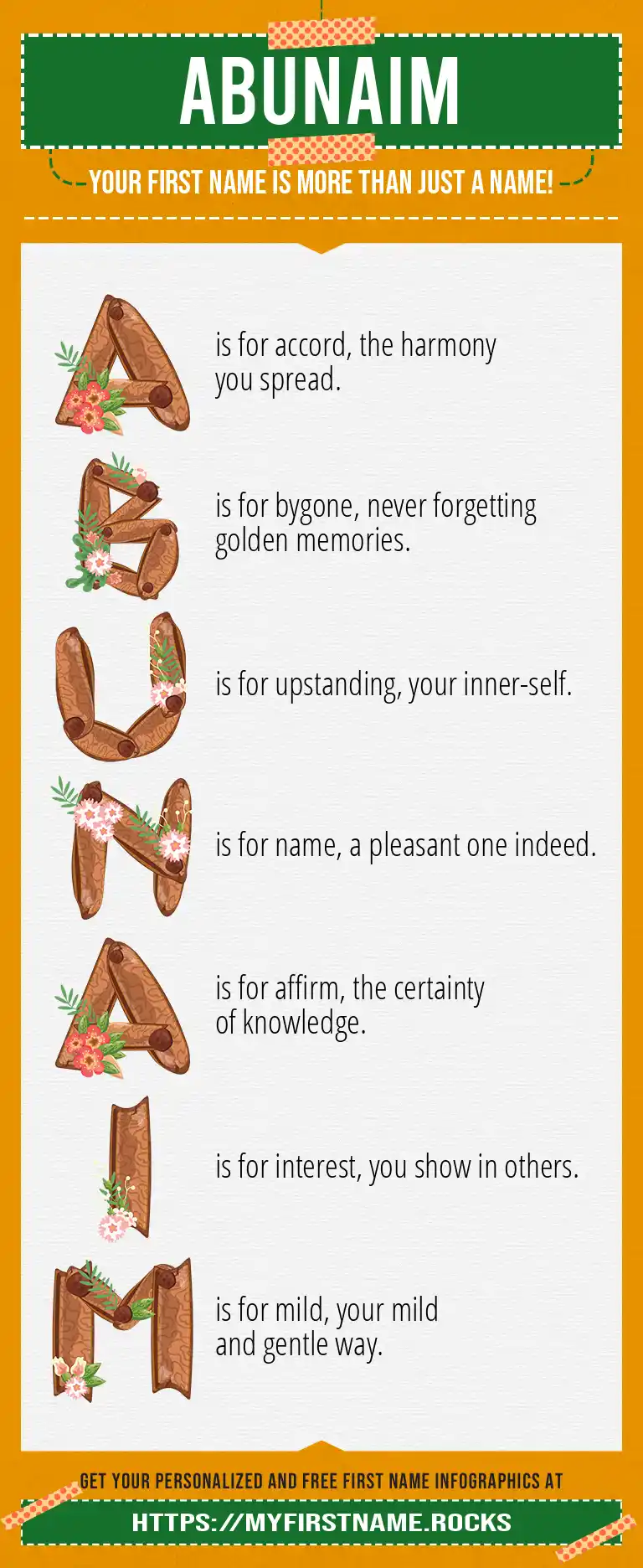 ABUNAIM

YOUR FIRST NAME IS MORE THAN JUST A NAME!

A is for accord, the harmony you spread.

B is for bygone, never forgetting golden memories.

U is for upstanding, your inner-self.

N is for name, a pleasant one indeed.

A is for affirm, the certainty of knowledge.

I is for interest, you show in others.

M is for mild, your mild and gentle way.

GET YOUR PERSONALIZED AND FREE FIRST NAME INFOGRAPHICS AT

HTTPS://MYFIRSTNAME.ROCKS