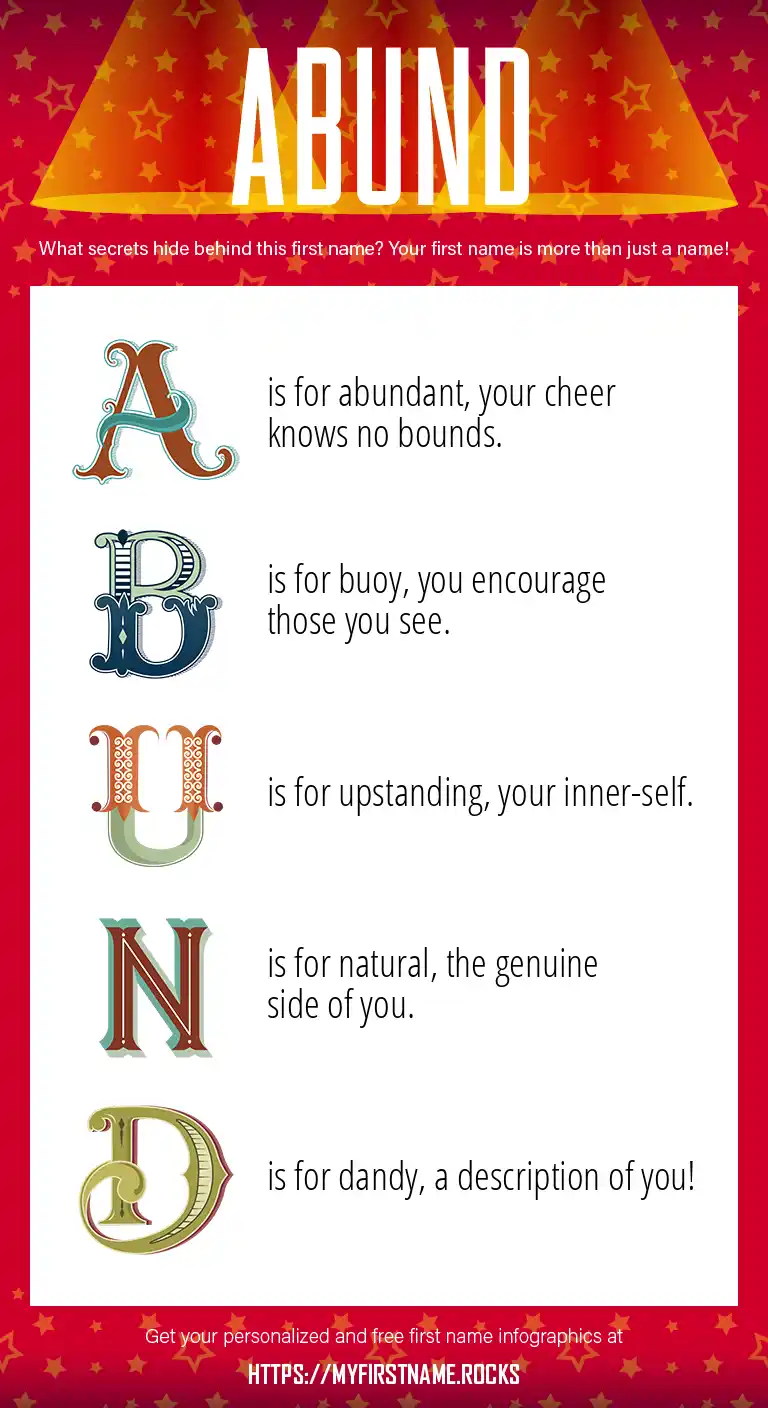 ABUND

What secrets hide behind this first name? Your first name is more than just a name!

A is for abundant, your cheer knows no bounds.

B is for buoy, you encourage those you see.

U is for upstanding, your inner-self.

N is for natural, the genuine side of you.

D is for dandy, a description of you!

Get your personalized and free first name infographics at

HTTPS://MYFIRSTNAME.ROCKS