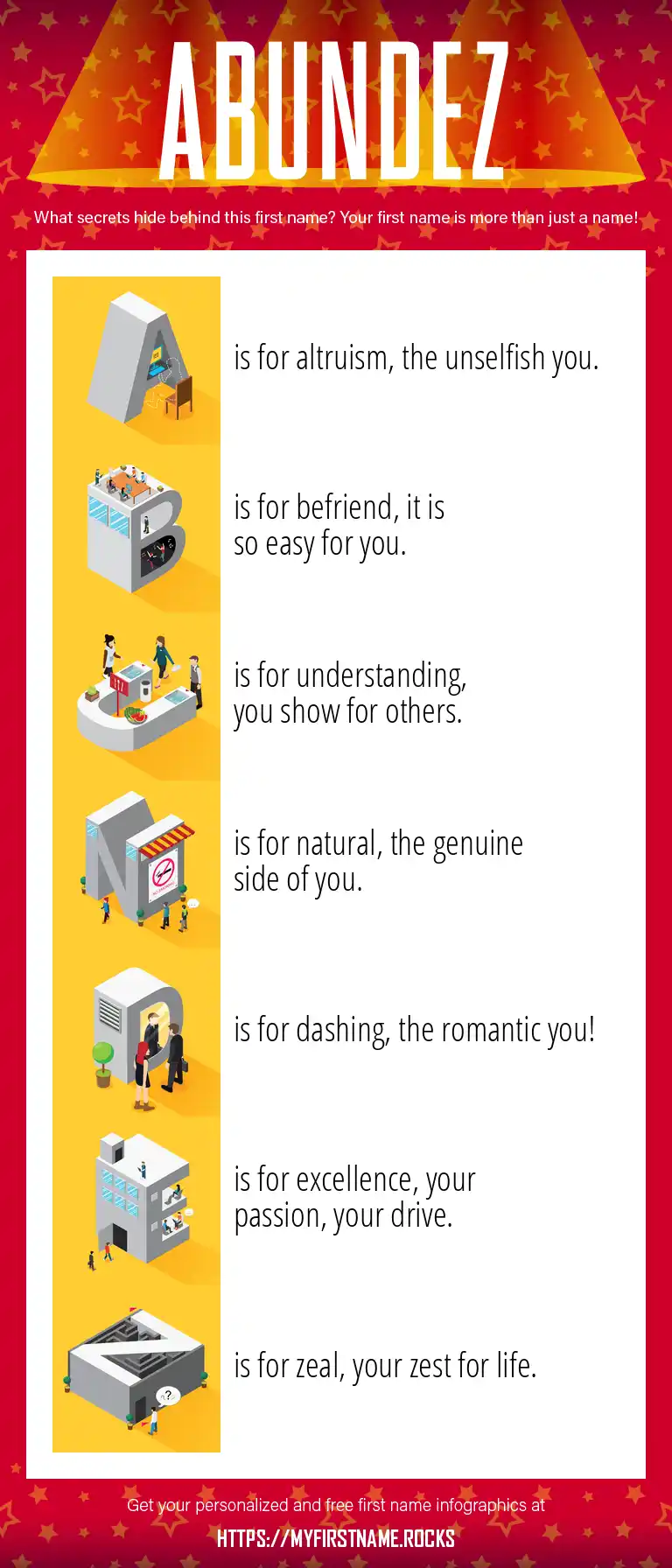 ABUNDEZ

What secrets hide behind this first name? Your first name is more than just a name!

A is for altruism, the unselfish you.

B is for befriend, it is so easy for you.

U is for understanding, you show for others.

N is for natural, the genuine side of you.

D is for dashing, the romantic you!

E is for excellence, your passion, your drive.

Z is for zeal, your zest for life.

Get your personalized and free first name infographics at

HTTPS://MYFIRSTNAME.ROCKS