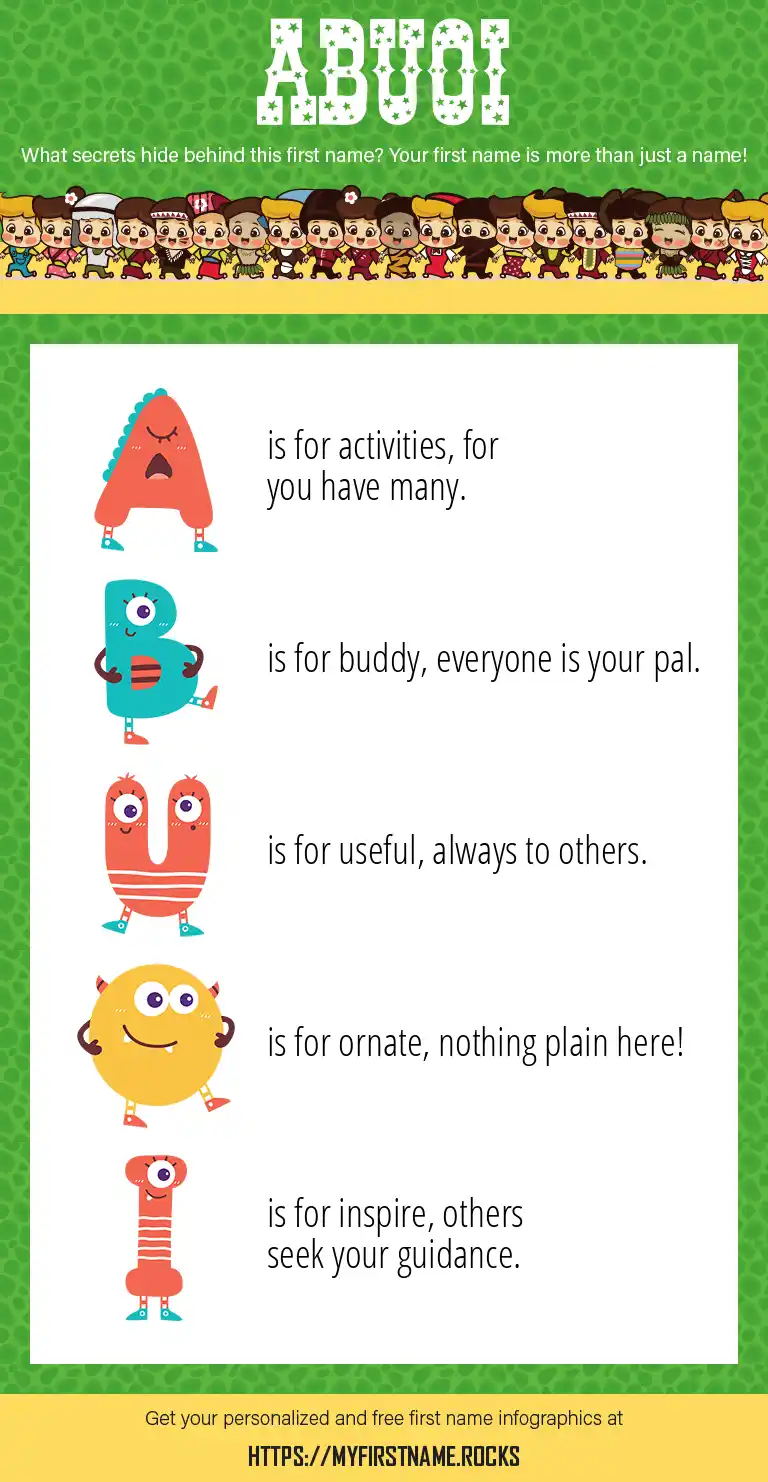 ABUOI

What secrets hide behind this first name? Your first name is more than just a name!

A is for activities, for you have many.

B is for buddy, everyone is your pal.

U is for useful, always to others.

O is for ornate, nothing plain here!

I is for inspire, others seek your guidance.

Get your personalized and free first name infographics at

HTTPS://MYFIRSTNAME.ROCKS