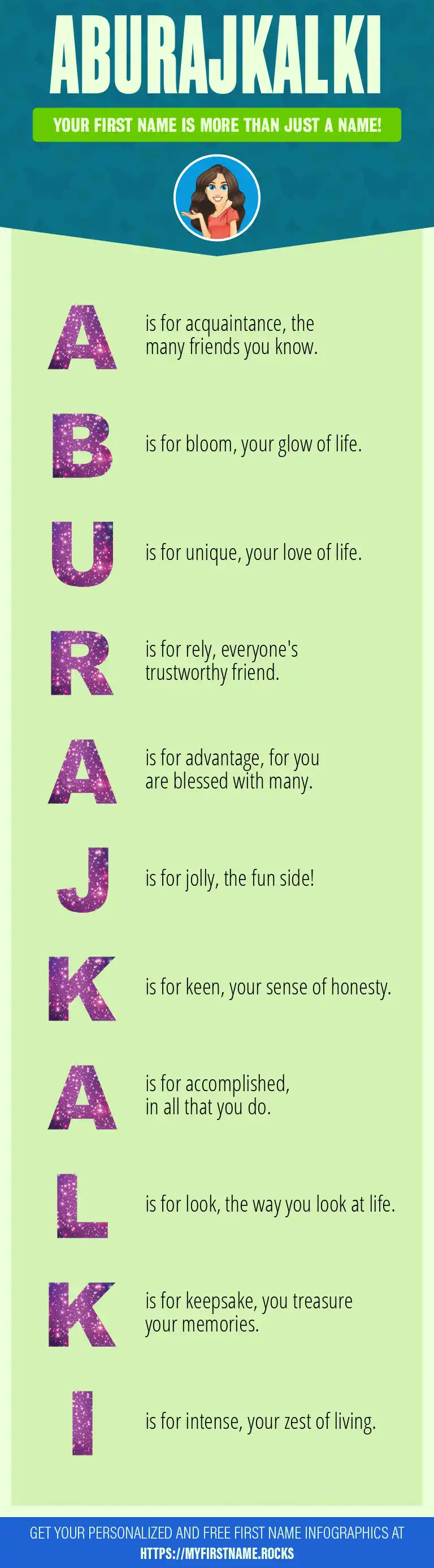 ABURAJKALKI

YOUR FIRST NAME IS MORE THAN JUST A NAME!

A is for acquaintance, the many friends you know.

B is for bloom, your glow of life.

U is for unique, your love of life.

R is for rely, everyone's trustworthy friend.

A is for advantage, for you are blessed with many.

J is for jolly, the fun side!

K is for keen, your sense of honesty.

A is for accomplished, in all that you do.

L is for look, the way you look at life.

K is for keepsake, you treasure your memories.

I is for intense, your zest of living.

GET YOUR PERSONALIZED AND FREE FIRST NAME INFOGRAPHICS AT HTTPS://MYFIRSTNAME.ROCKS