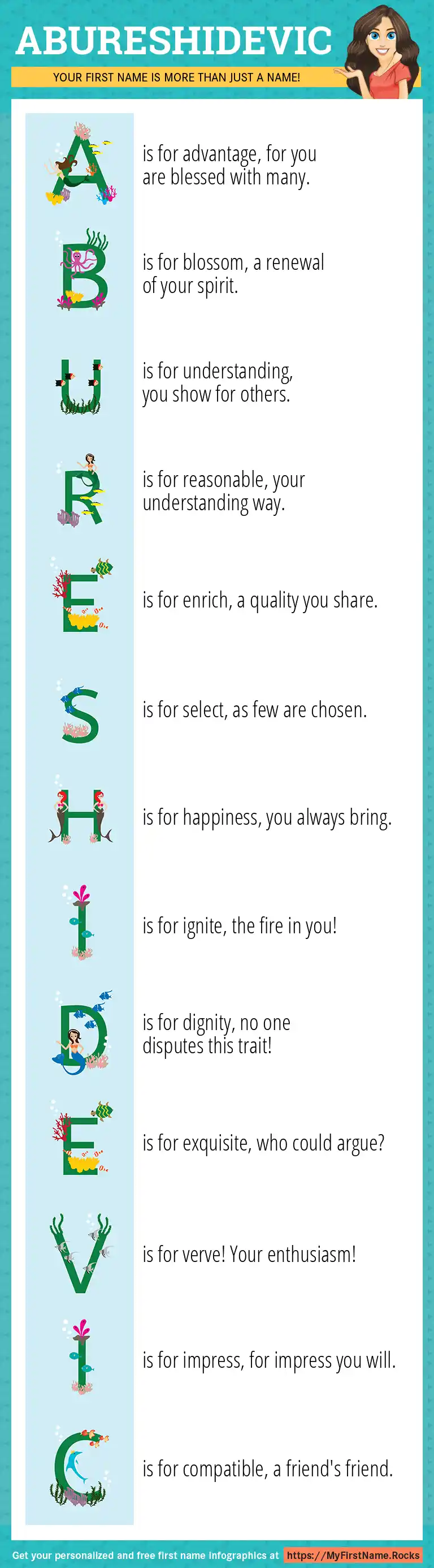 ABURESHIDEVIC

YOUR FIRST NAME IS MORE THAN JUST A NAME!

A is for advantage, for you are blessed with many.

B is for blossom, a renewal of your spirit.

U is for understanding, you show for others.

R is for reasonable, your understanding way.

E is for enrich, a quality you share.

S is for select, as few are chosen.

H is for happiness, you always bring.

I is for ignite, the fire in you!

D is for dignity, no one disputes this trait!

E is for exquisite, who could argue?

V is for verve! Your enthusiasm!

I is for impress, for impress you will.

C is for compatible, a friend's friend.

Get your personalized and free first name infographics at https://MyFirstName.Rocks