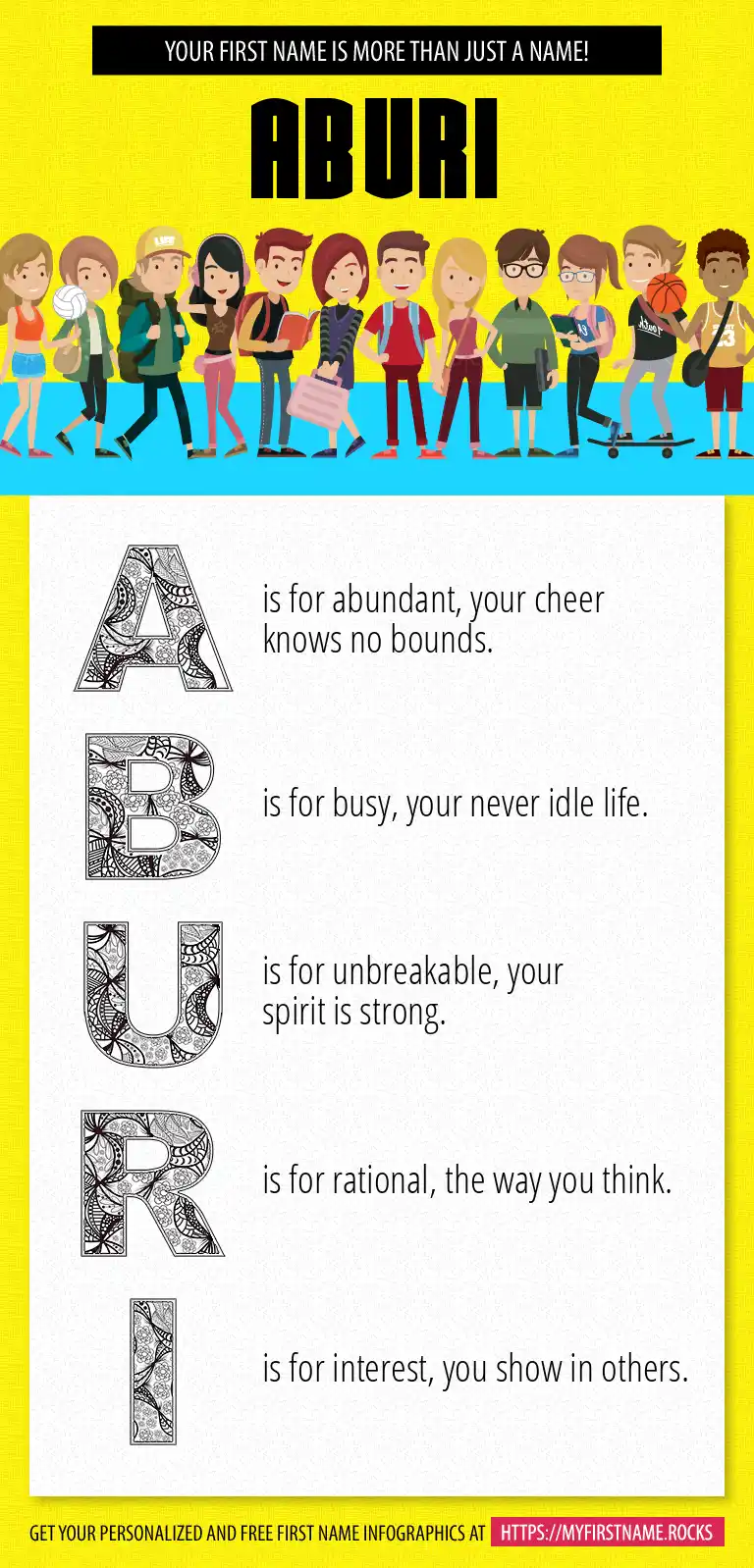 YOUR FIRST NAME IS MORE THAN JUST A NAME!

ABURI

A is for abundant, your cheer knows no bounds.

B is for busy, your never idle life.

U is for unbreakable, your spirit is strong.

R is for rational, the way you think.

I is for interest, you show in others.

GET YOUR PERSONALIZED AND FREE FIRST NAME INFOGRAPHICS AT HTTPS://MYFIRSTNAME.ROCKS