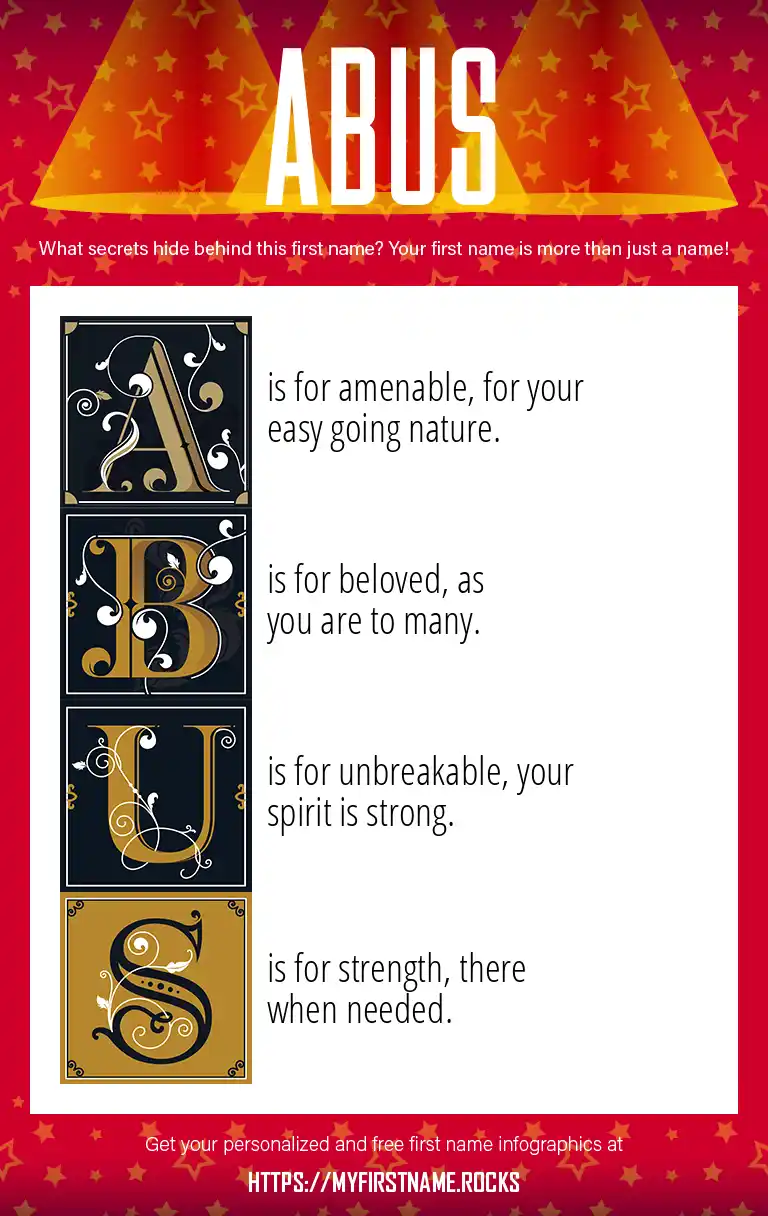 ABUS

What secrets hide behind this first name? Your first name is more than just a name!

A is for amenable, for your easy going nature.

B is for beloved, as you are to many.

U is for unbreakable, your spirit is strong.

S is for strength, there when needed.

Get your personalized and free first name infographics at

HTTPS://MYFIRSTNAME.ROCKS