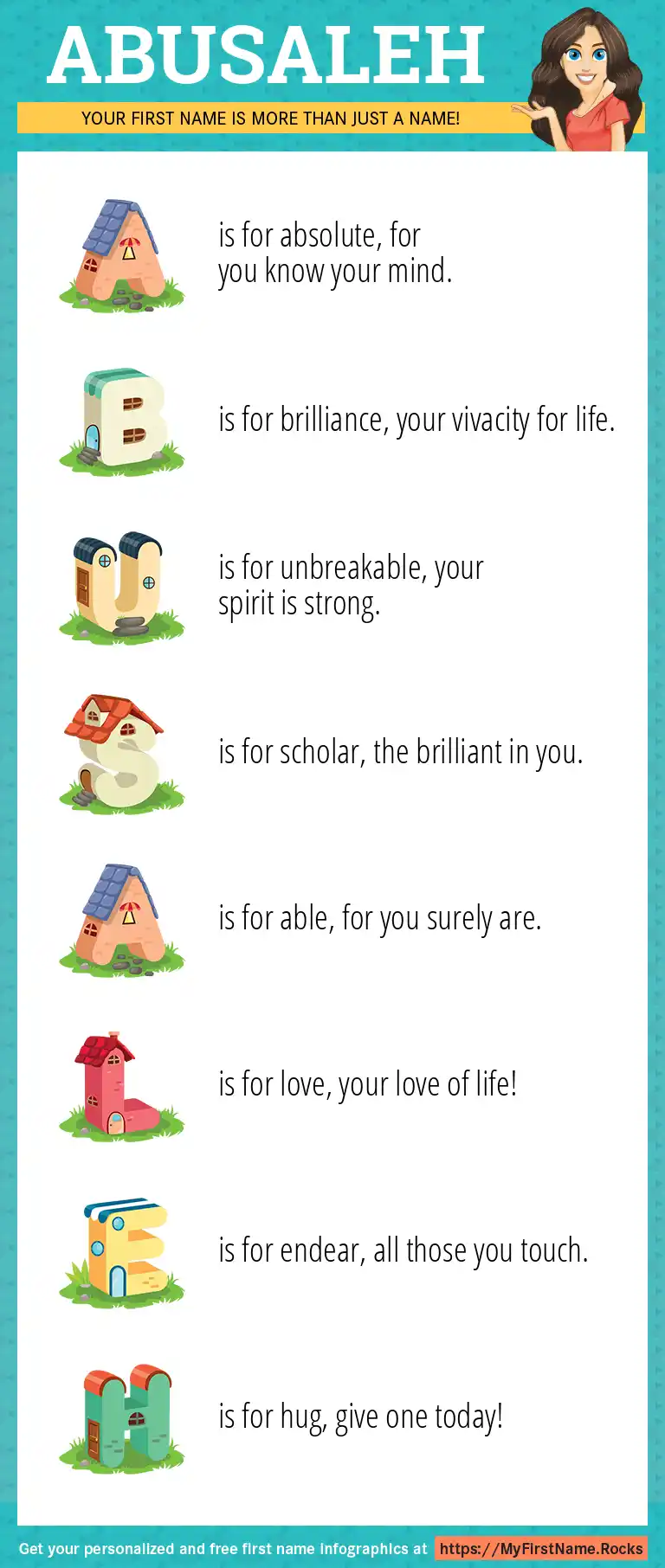 ABUSALEH

YOUR FIRST NAME IS MORE THAN JUST A NAME!

A is for absolute, for you know your mind.

B is for brilliance, your vivacity for life.

U is for unbreakable, your spirit is strong.

S is for scholar, the brilliant in you.

A is for able, for you surely are.

L is for love, your love of life!

E is for endear, all those you touch.

H is for hug, give one today!

Get your personalized and free first name infographics at https://MyFirstName.Rocks