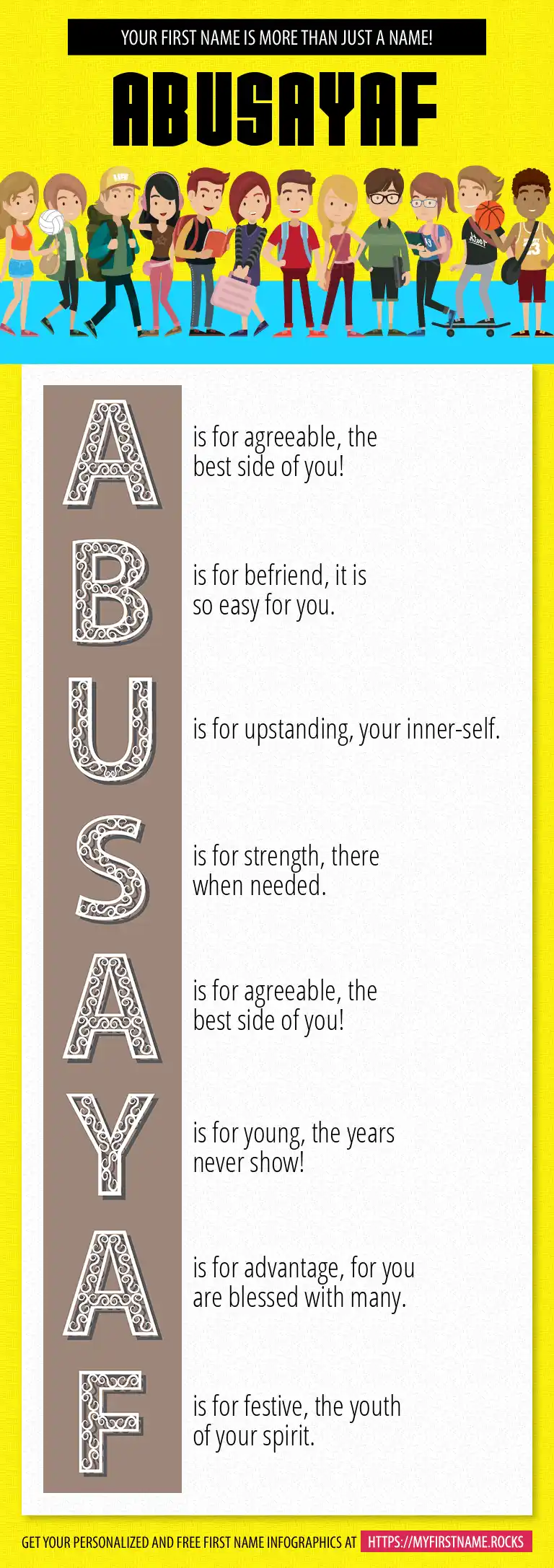 YOUR FIRST NAME IS MORE THAN JUST A NAME!

ABUSAYAF

A is for agreeable, the best side of you!

B is for befriend, it is so easy for you.

U is for upstanding, your inner-self.

S is for strength, there when needed.

A is for agreeable, the best side of you!

Y is for young, the years never show!

A is for advantage, for you are blessed with many.

F is for festive, the youth of your spirit.

GET YOUR PERSONALIZED AND FREE FIRST NAME INFOGRAPHICS AT HTTPS://MYFIRSTNAME.ROCKS