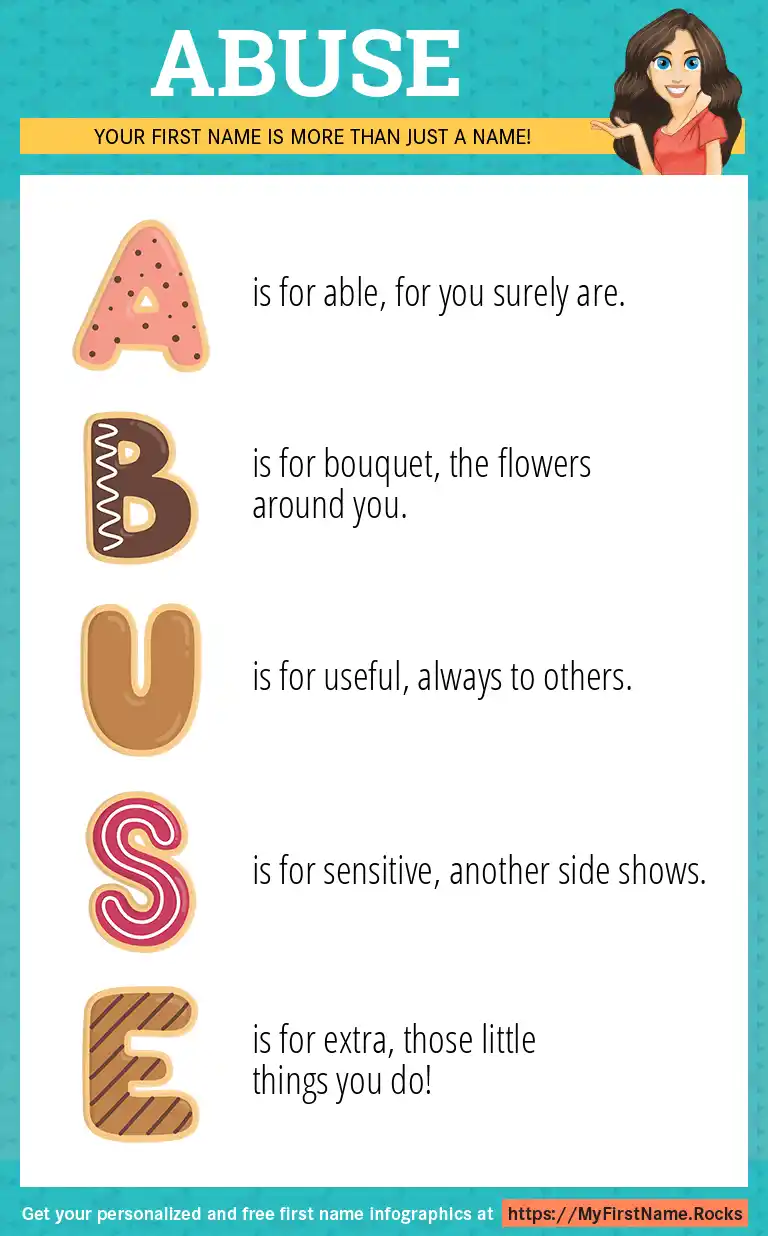 ABUSE

YOUR FIRST NAME IS MORE THAN JUST A NAME!

A is for able, for you surely are.

B is for bouquet, the flowers around you.

U is for useful, always to others.

S is for sensitive, another side shows.

E is for extra, those little things you do!

Get your personalized and free first name infographics at https://MyFirstName.Rocks