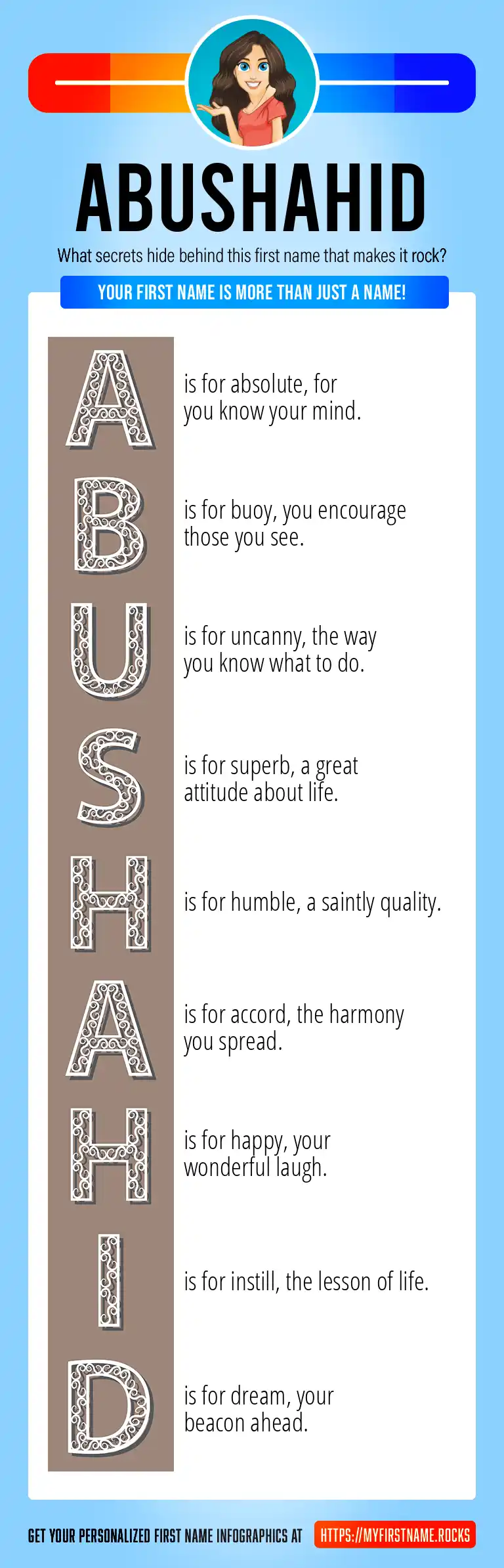 ABUSHAHID

What secrets hide behind this first name that makes it rock?

YOUR FIRST NAME IS MORE THAN JUST A NAME!

A is for absolute, for you know your mind.

B is for buoy, you encourage those you see.

U is for uncanny, the way you know what to do.

S is for superb, a great attitude about life.

H is for humble, a saintly quality.

A is for accord, the harmony you spread.

H is for happy, your wonderful laugh.

I is for instill, the lesson of life.

D is for dream, your beacon ahead.

GET YOUR PERSONALIZED FIRST NAME INFOGRAPHICS AT HTTPS://MYFIRSTNAME.ROCKS