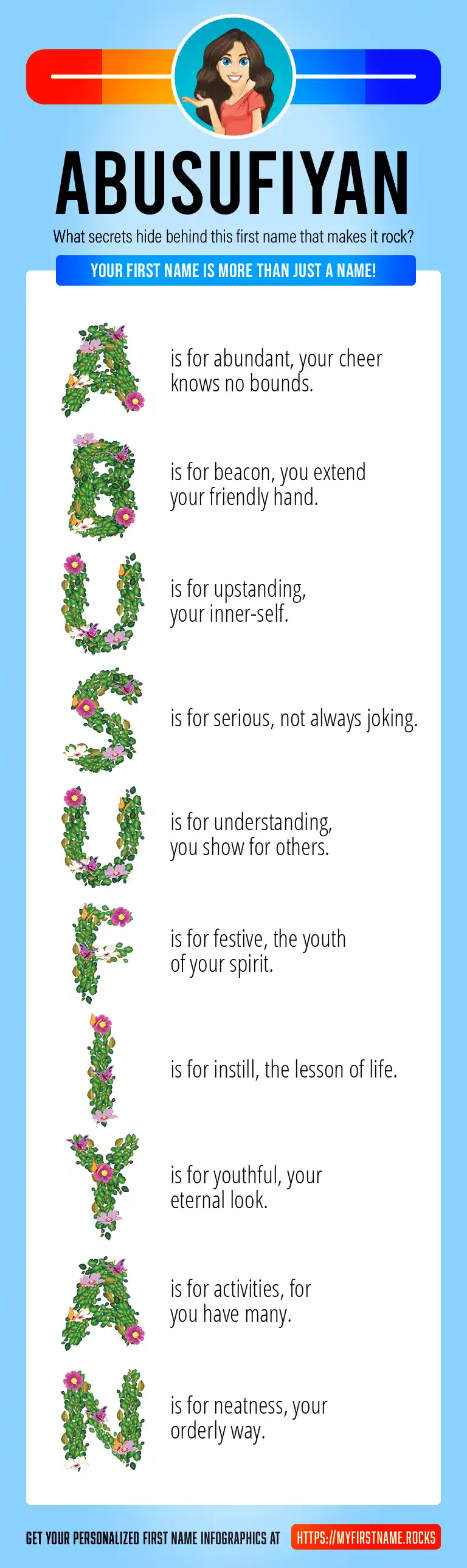 ABUSUFIYAN

What secrets hide behind this first name that makes it rock?

YOUR FIRST NAME IS MORE THAN JUST A NAME!

A is for abundant, your cheer knows no bounds.

B is for beacon, you extend your friendly hand.

U is for upstanding, your inner-self.

S is for serious, not always joking.

U is for understanding, you show for others.

F is for festive, the youth of your spirit.

I is for instill, the lesson of life.

Y is for youthful, your eternal look.

A is for activities, for you have many.

N is for neatness, your orderly way.

GET YOUR PERSONALIZED FIRST NAME INFOGRAPHICS AT HTTPS://MYFIRSTNAME.ROCKS