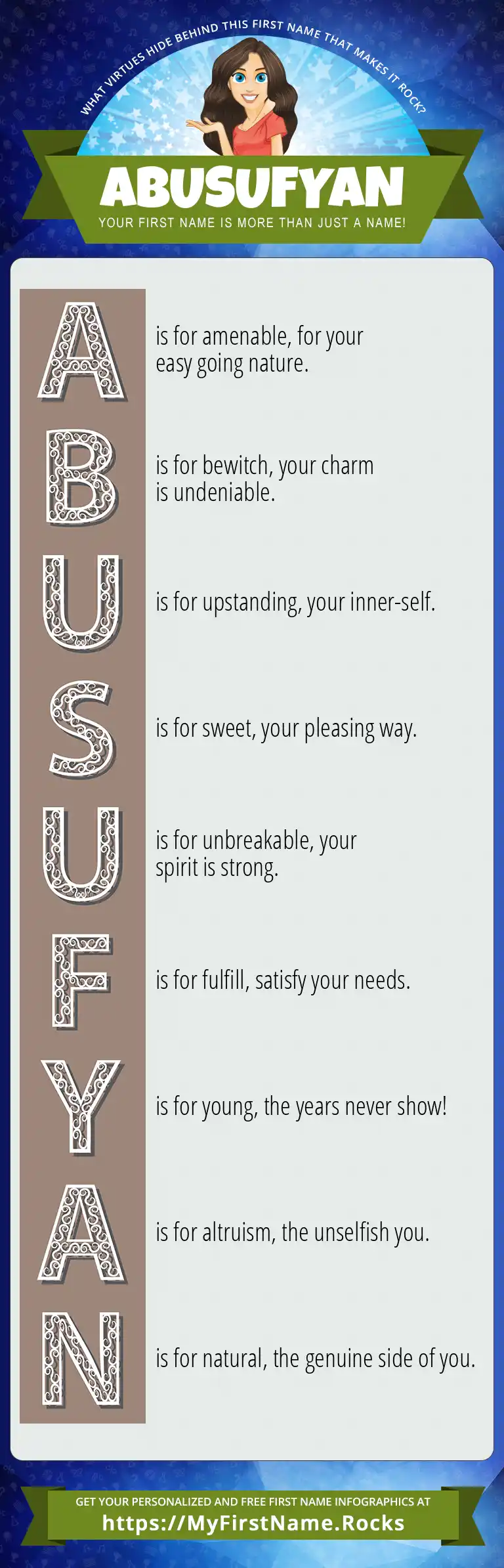 WHAT VIRTUES HIDE BEHIND THIS FIRST NAME THAT MAKES IT ROCK?

ABUSUFYAN

YOUR FIRST NAME IS MORE THAN JUST A NAME!

A is for amenable, for your easy going nature.

B is for bewitch, your charm is undeniable.

U is for upstanding, your inner-self.

S is for sweet, your pleasing way.

U is for unbreakable, your spirit is strong.

F is for fulfill, satisfy your needs.

Y is for young, the years never show!

A is for altruism, the unselfish you.

N is for natural, the genuine side of you.

GET YOUR PERSONALIZED AND FREE FIRST NAME INFOGRAPHICS AT
https://MyFirstName.Rocks