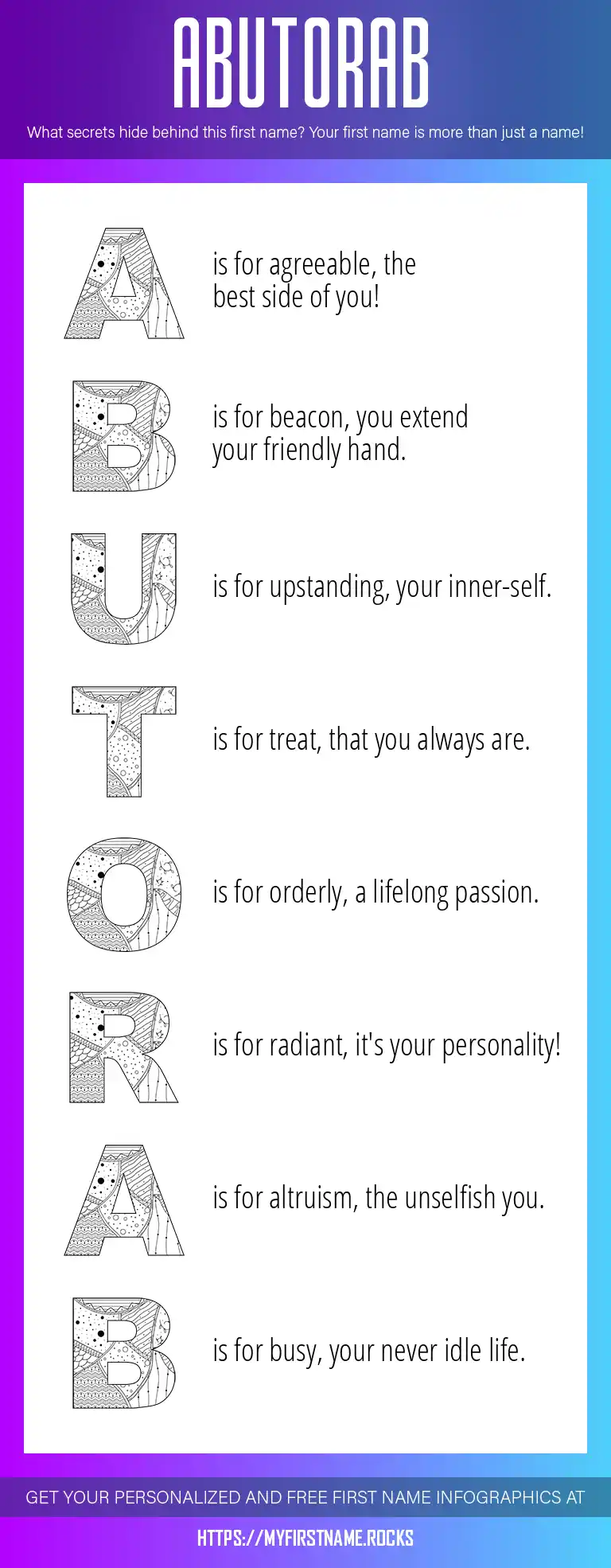 ABUTORAB

What secrets hide behind this first name? Your first name is more than just a name!

A is for agreeable, the best side of you!

B is for beacon, you extend your friendly hand.

U is for upstanding, your inner-self.

T is for treat, that you always are.

O is for orderly, a lifelong passion.

R is for radiant, it's your personality!

A is for altruism, the unselfish you.

B is for busy, your never idle life.

GET YOUR PERSONALIZED AND FREE FIRST NAME INFOGRAPHICS AT

HTTPS://MYFIRSTNAME.ROCKS