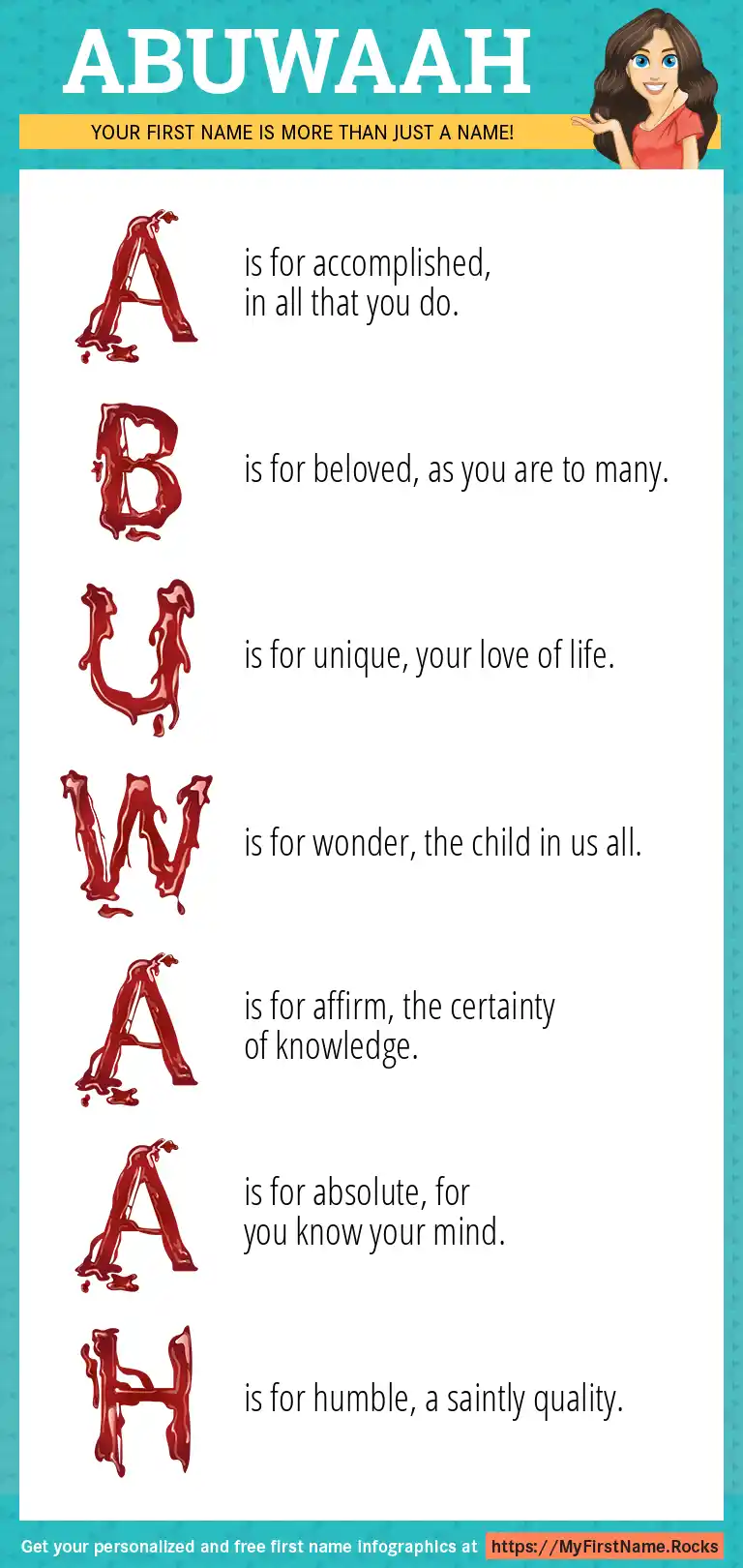 ABUWAAH

YOUR FIRST NAME IS MORE THAN JUST A NAME!

A is for accomplished, in all that you do.

B is for beloved, as you are to many.

U is for unique, your love of life.

W is for wonder, the child in us all.

A is for affirm, the certainty of knowledge.

A is for absolute, for you know your mind.

H is for humble, a saintly quality.

Get your personalized and free first name infographics at https://MyFirstName.Rocks