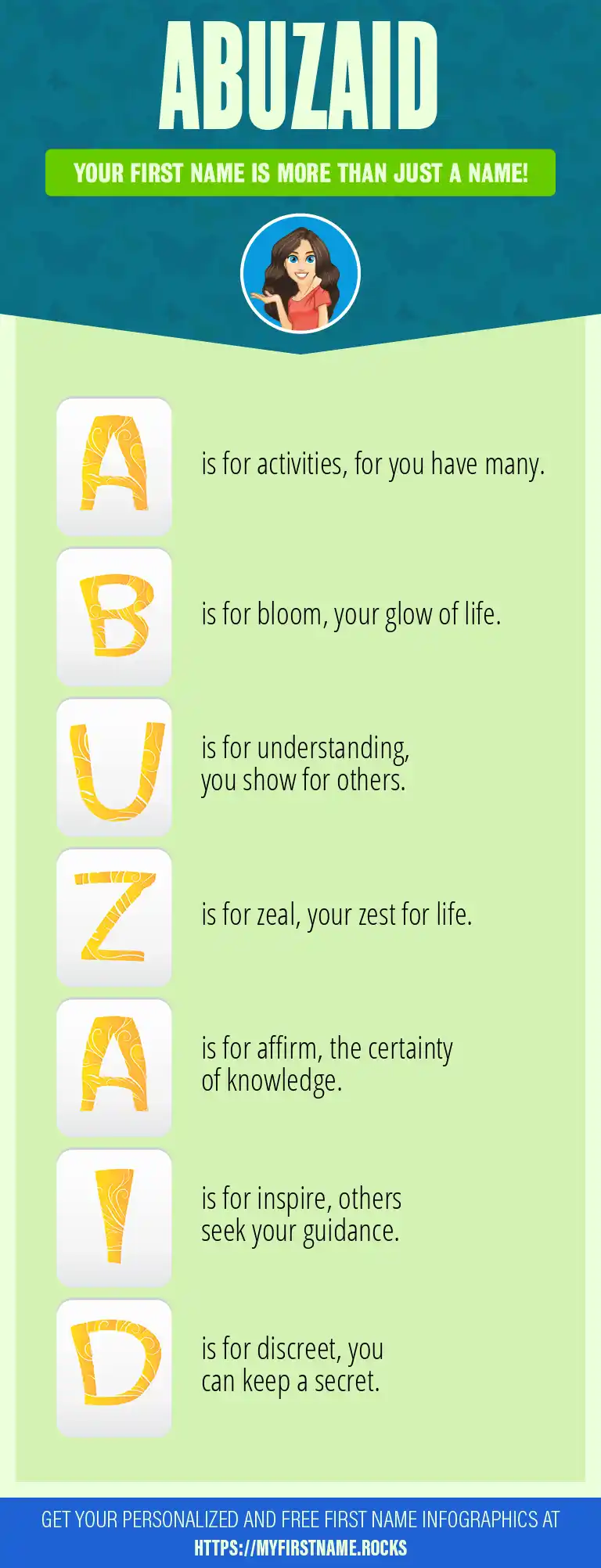 ABUZAID

YOUR FIRST NAME IS MORE THAN JUST A NAME!

A is for activities, for you have many.

B is for bloom, your glow of life.

U is for understanding, you show for others.

Z is for zeal, your zest for life.

A is for affirm, the certainty of knowledge.

I is for inspire, others seek your guidance.

D is for discreet, you can keep a secret.

GET YOUR PERSONALIZED AND FREE FIRST NAME INFOGRAPHICS AT HTTPS://MYFIRSTNAME.ROCKS