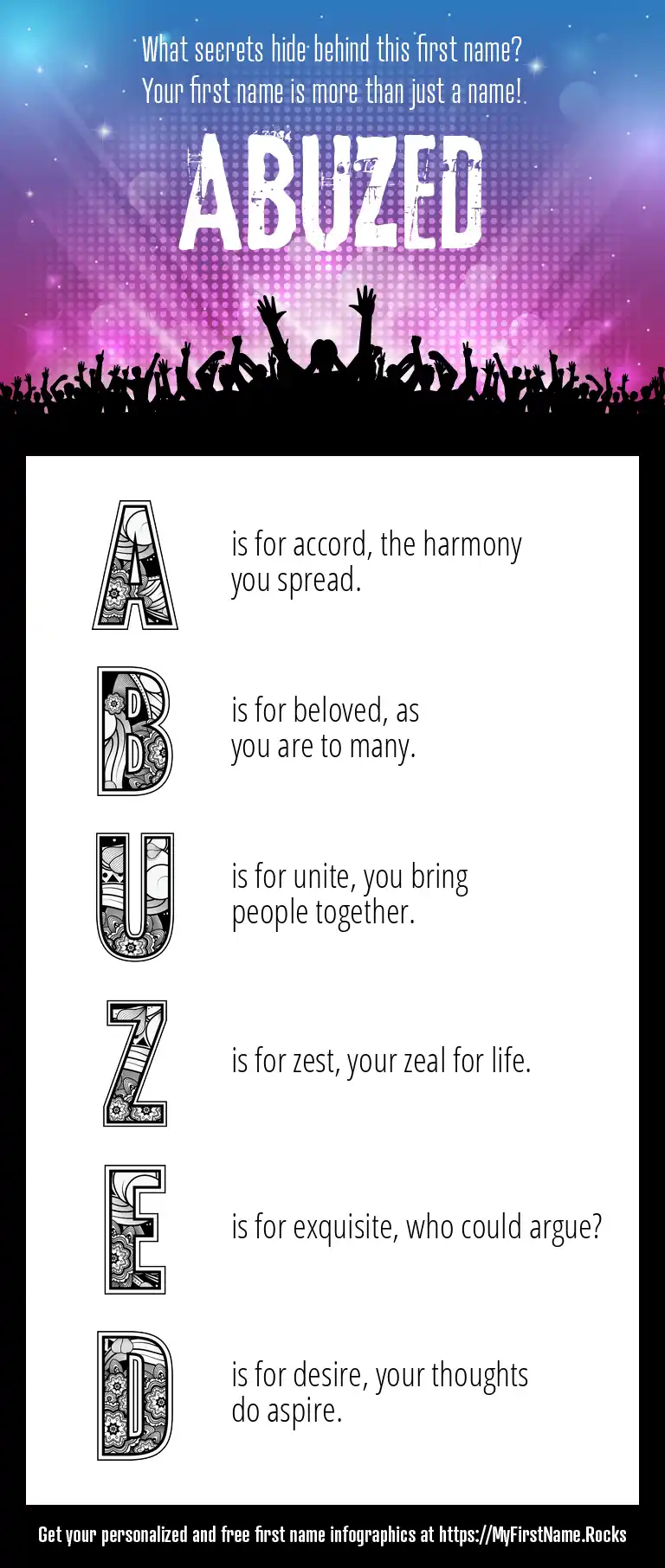 What secrets hide behind this first name?
Your first name is more than just a name!

ABUZED

A is for accord, the harmony you spread.

B is for beloved, as you are to many.

U is for unite, you bring people together.

Z is for zest, your zeal for life.

E is for exquisite, who could argue?

D is for desire, your thoughts do aspire.

Get your personalized and free first name infographics at https://MyFirstName.Rocks