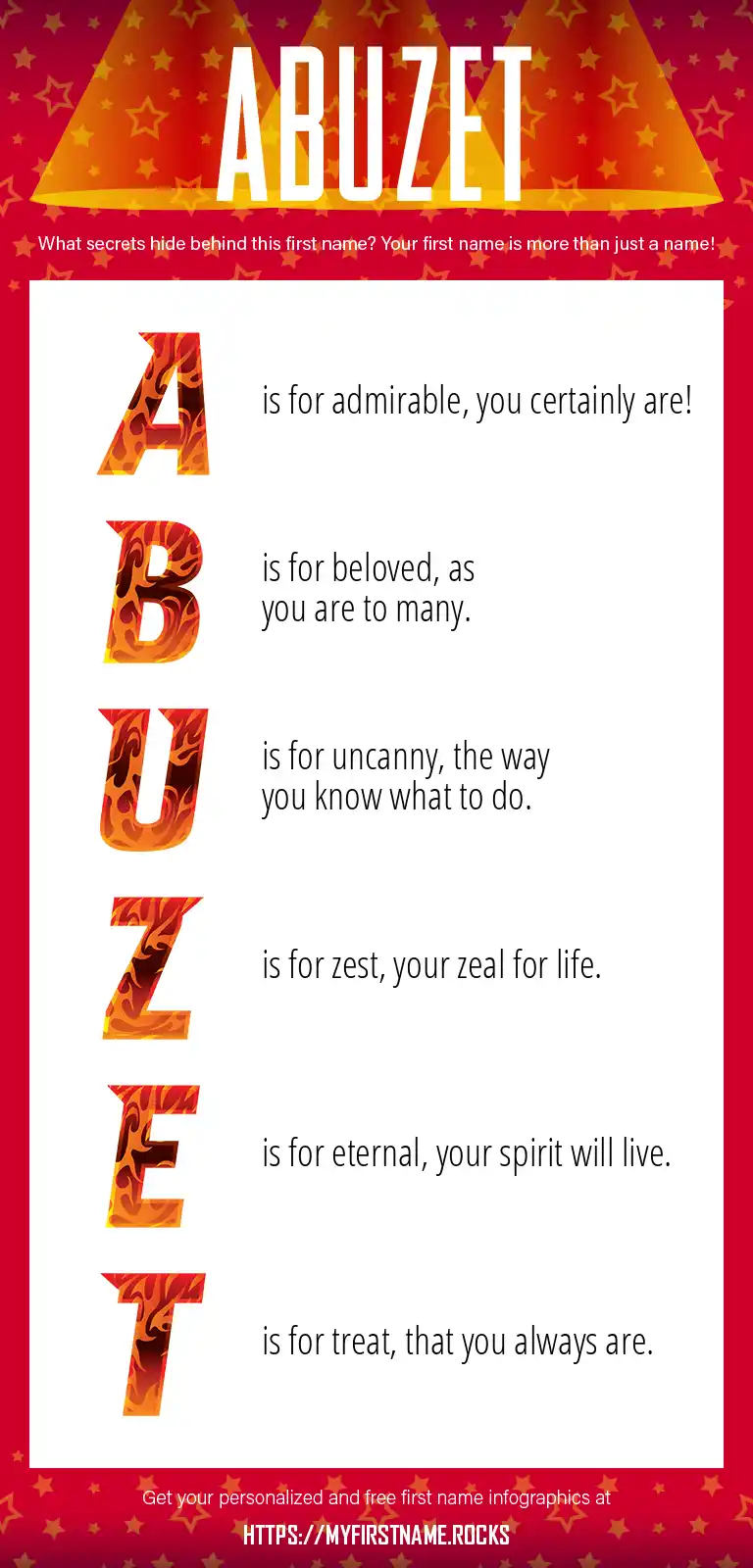 ABUZET

What secrets hide behind this first name? Your first name is more than just a name!

A is for admirable, you certainly are!

B is for beloved, as you are to many.

U is for uncanny, the way you know what to do.

Z is for zest, your zeal for life.

E is for eternal, your spirit will live.

T is for treat, that you always are.

Get your personalized and free first name infographics at

HTTPS://MYFIRSTNAME.ROCKS