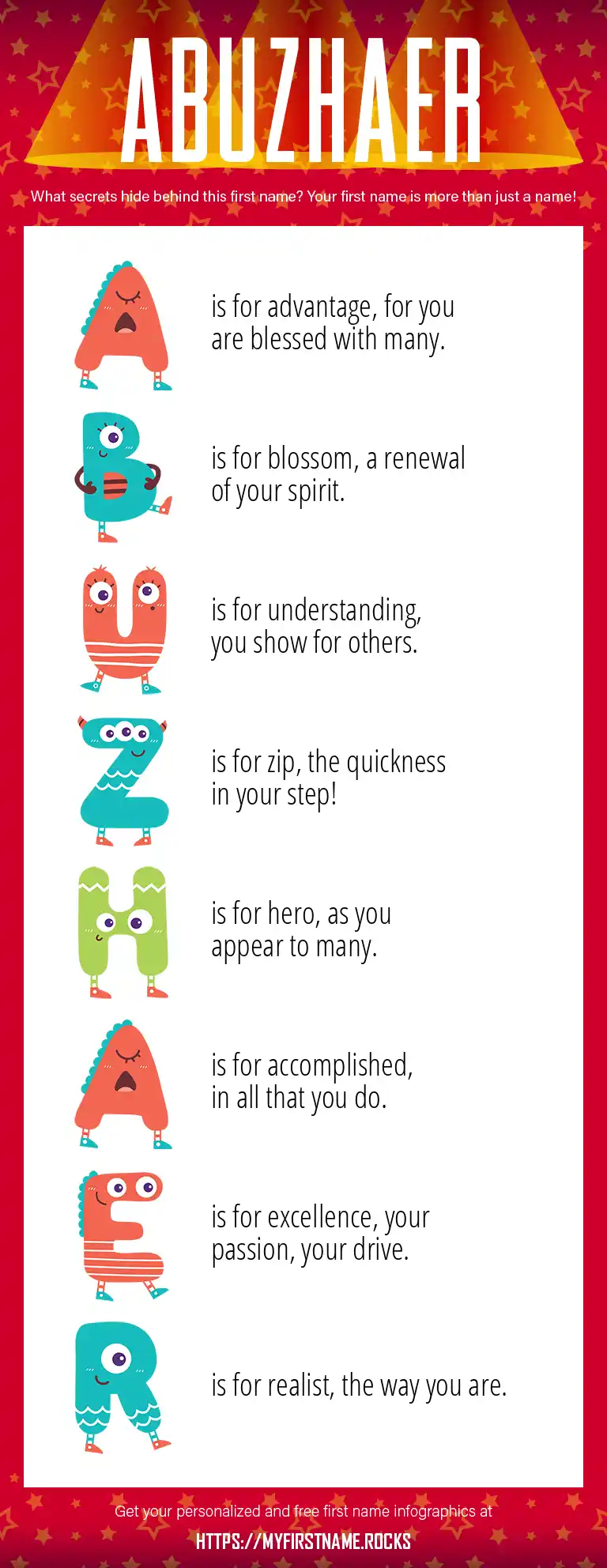 ABUZHAER

What secrets hide behind this first name? Your first name is more than just a name!

A is for advantage, for you are blessed with many.

B is for blossom, a renewal of your spirit.

U is for understanding, you show for others.

Z is for zip, the quickness in your step!

H is for hero, as you appear to many.

A is for accomplished, in all that you do.

E is for excellence, your passion, your drive.

R is for realist, the way you are.

Get your personalized and free first name infographics at

HTTPS://MYFIRSTNAME.ROCKS