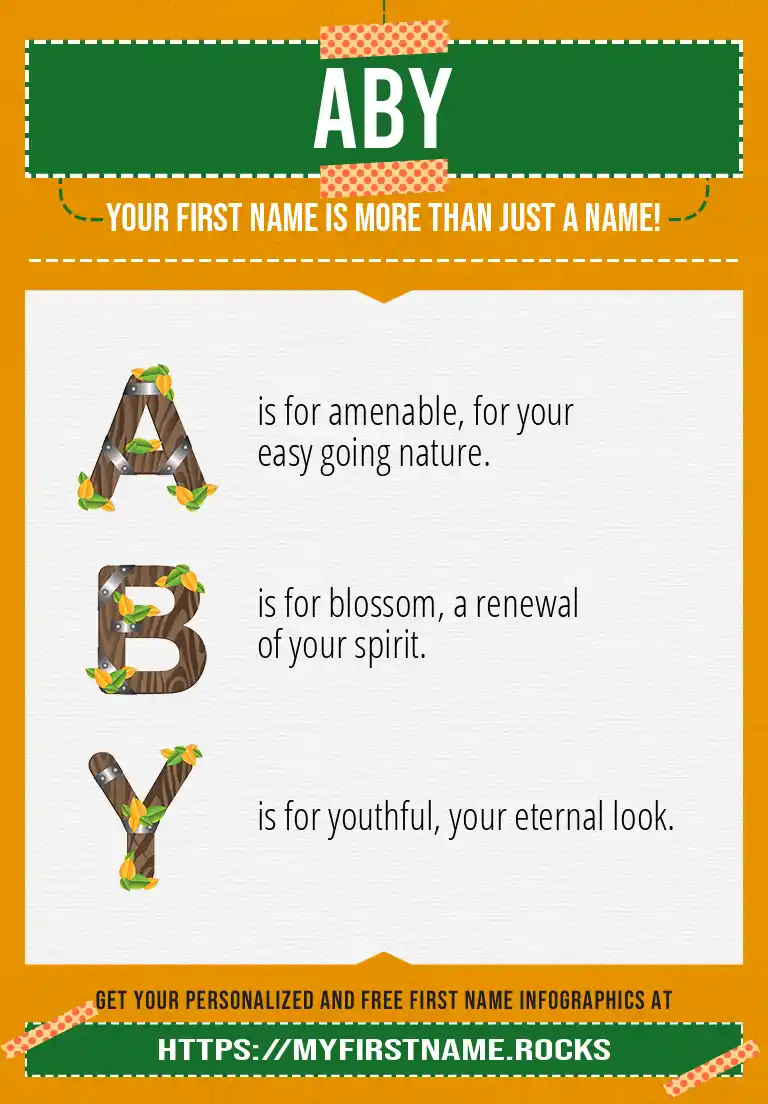 ABY

YOUR FIRST NAME IS MORE THAN JUST A NAME!

A is for amenable, for your easy going nature.

B is for blossom, a renewal of your spirit.

Y is for youthful, your eternal look.

GET YOUR PERSONALIZED AND FREE FIRST NAME INFOGRAPHICS AT

HTTPS://MYFIRSTNAME.ROCKS