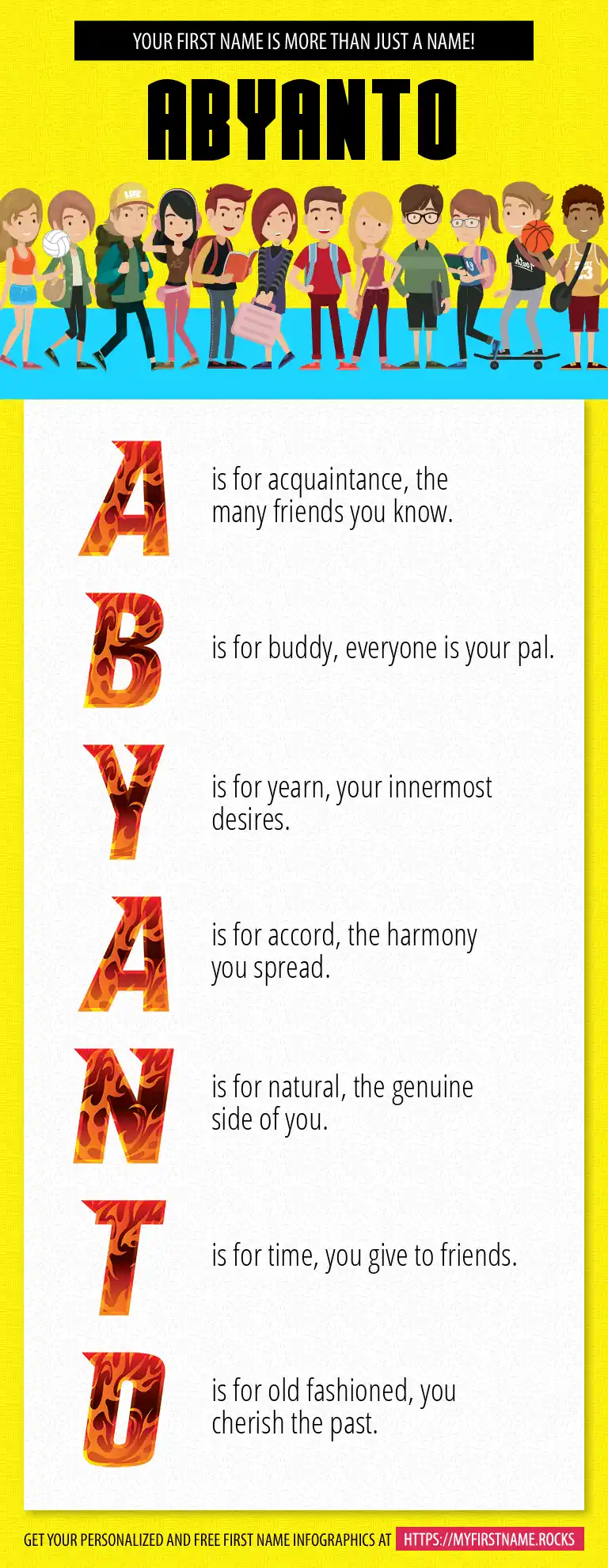 YOUR FIRST NAME IS MORE THAN JUST A NAME!

ABYANTO

A is for acquaintance, the many friends you know.

B is for buddy, everyone is your pal.

Y is for yearn, your innermost desires.

A is for accord, the harmony you spread.

N is for natural, the genuine side of you.

T is for time, you give to friends.

O is for old fashioned, you cherish the past.

GET YOUR PERSONALIZED AND FREE FIRST NAME INFOGRAPHICS AT HTTPS://MYFIRSTNAME.ROCKS