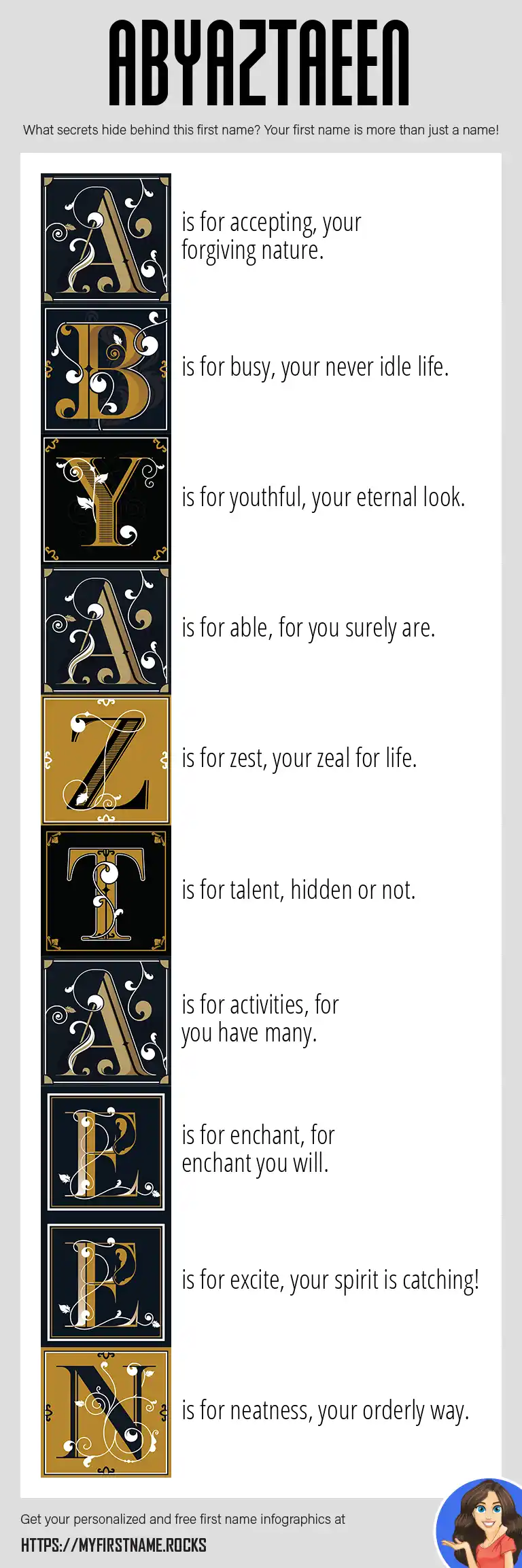 ABYAZTAEEN

What secrets hide behind this first name? Your first name is more than just a name!

A is for accepting, your forgiving nature.

B is for busy, your never idle life.

Y is for youthful, your eternal look.

A is for able, for you surely are.

Z is for zest, your zeal for life.

T is for talent, hidden or not.

A is for activities, for you have many.

E is for enchant, for enchant you will.

E is for excite, your spirit is catching!

N is for neatness, your orderly way.

Get your personalized and free first name infographics at

HTTPS://MYFIRSTNAME.ROCKS