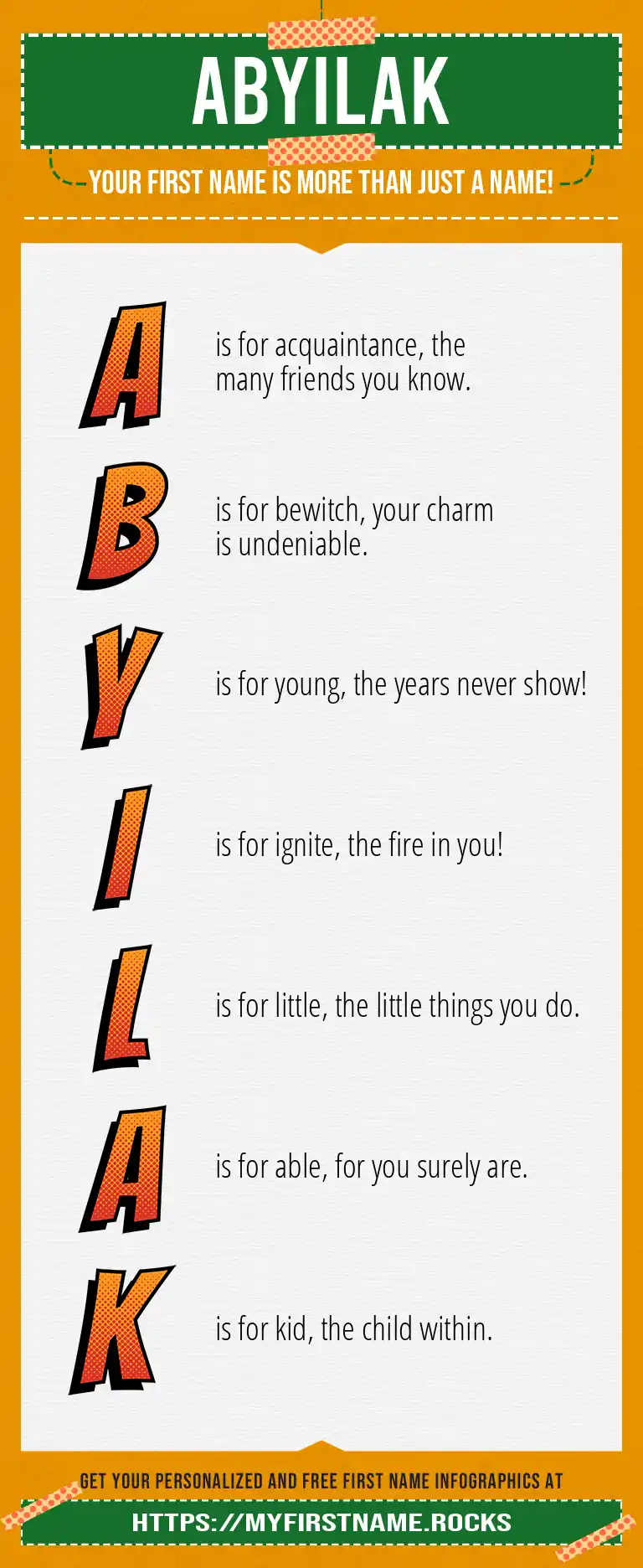 ABYILAK

YOUR FIRST NAME IS MORE THAN JUST A NAME!

A is for acquaintance, the many friends you know.

B is for bewitch, your charm is undeniable.

Y is for young, the years never show!

I is for ignite, the fire in you!

L is for little, the little things you do.

A is for able, for you surely are.

K is for kid, the child within.

GET YOUR PERSONALIZED AND FREE FIRST NAME INFOGRAPHICS AT

HTTPS://MYFIRSTNAME.ROCKS