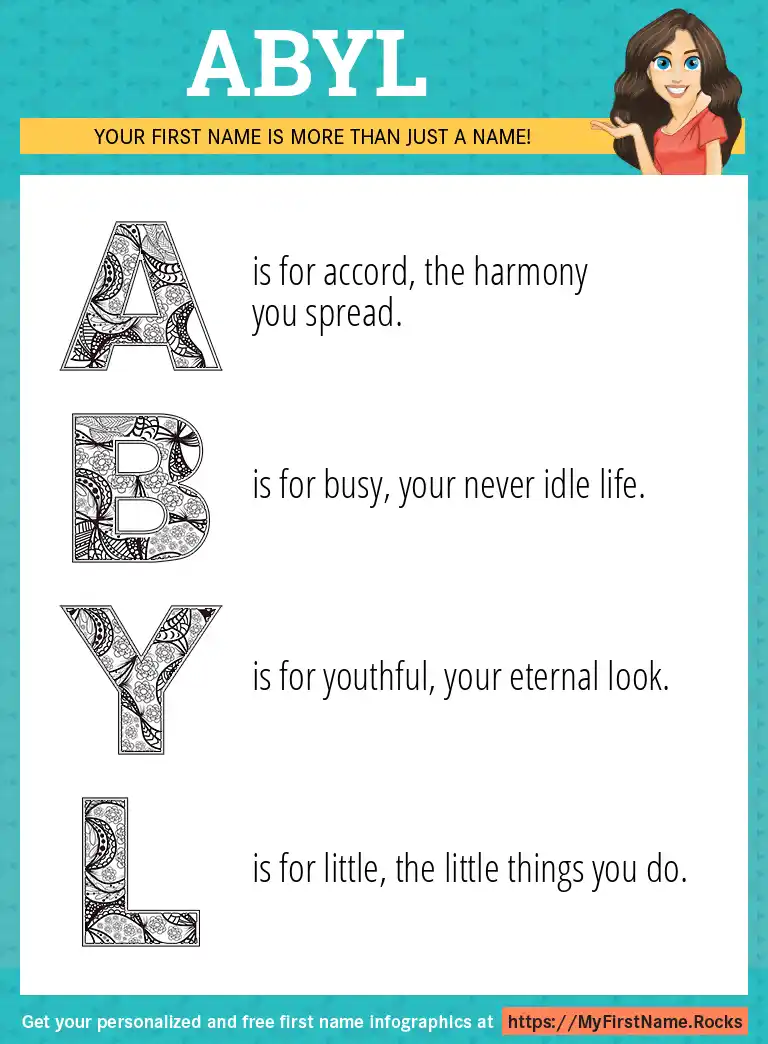 ABYL

YOUR FIRST NAME IS MORE THAN JUST A NAME!

A is for accord, the harmony you spread.

B is for busy, your never idle life.

Y is for youthful, your eternal look.

L is for little, the little things you do.

Get your personalized and free first name infographics at https://MyFirstName.Rocks