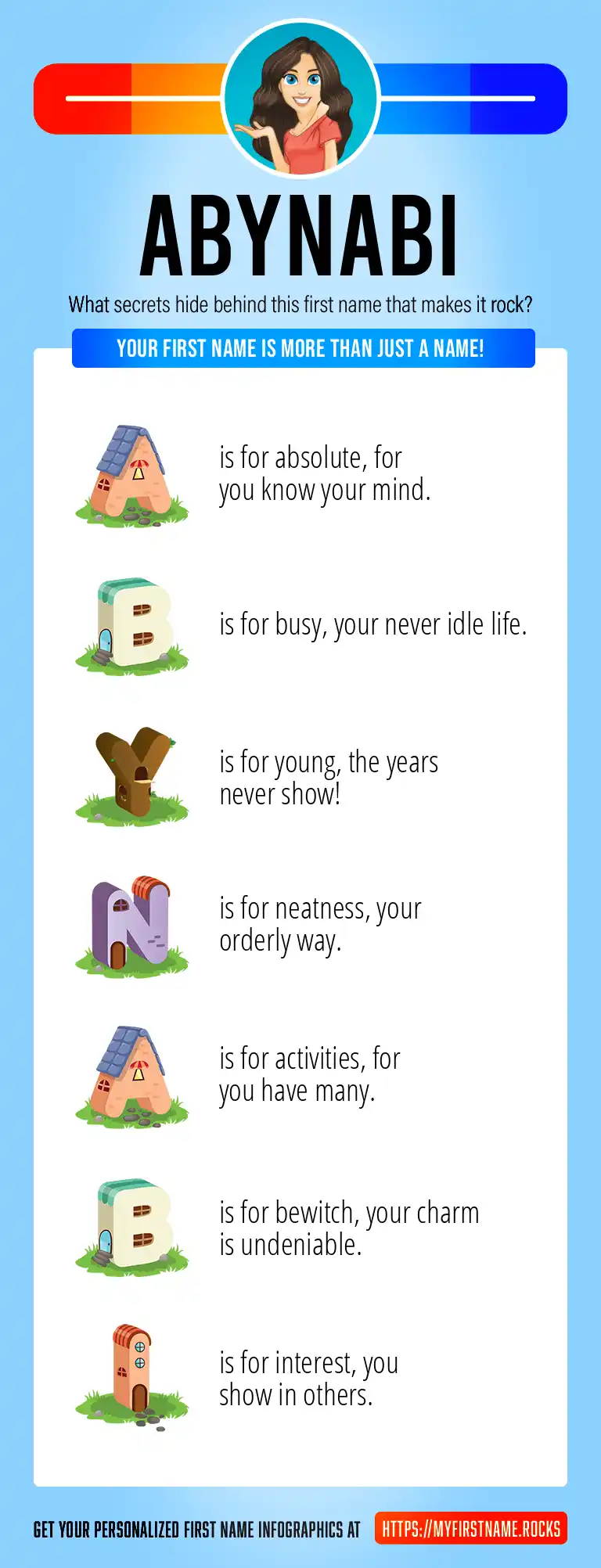 ABYNABI

What secrets hide behind this first name that makes it rock?

YOUR FIRST NAME IS MORE THAN JUST A NAME!

A is for absolute, for you know your mind.

B is for busy, your never idle life.

Y is for young, the years never show!

N is for neatness, your orderly way.

A is for activities, for you have many.

B is for bewitch, your charm is undeniable.

I is for interest, you show in others.

GET YOUR PERSONALIZED FIRST NAME INFOGRAPHICS AT HTTPS://MYFIRSTNAME.ROCKS