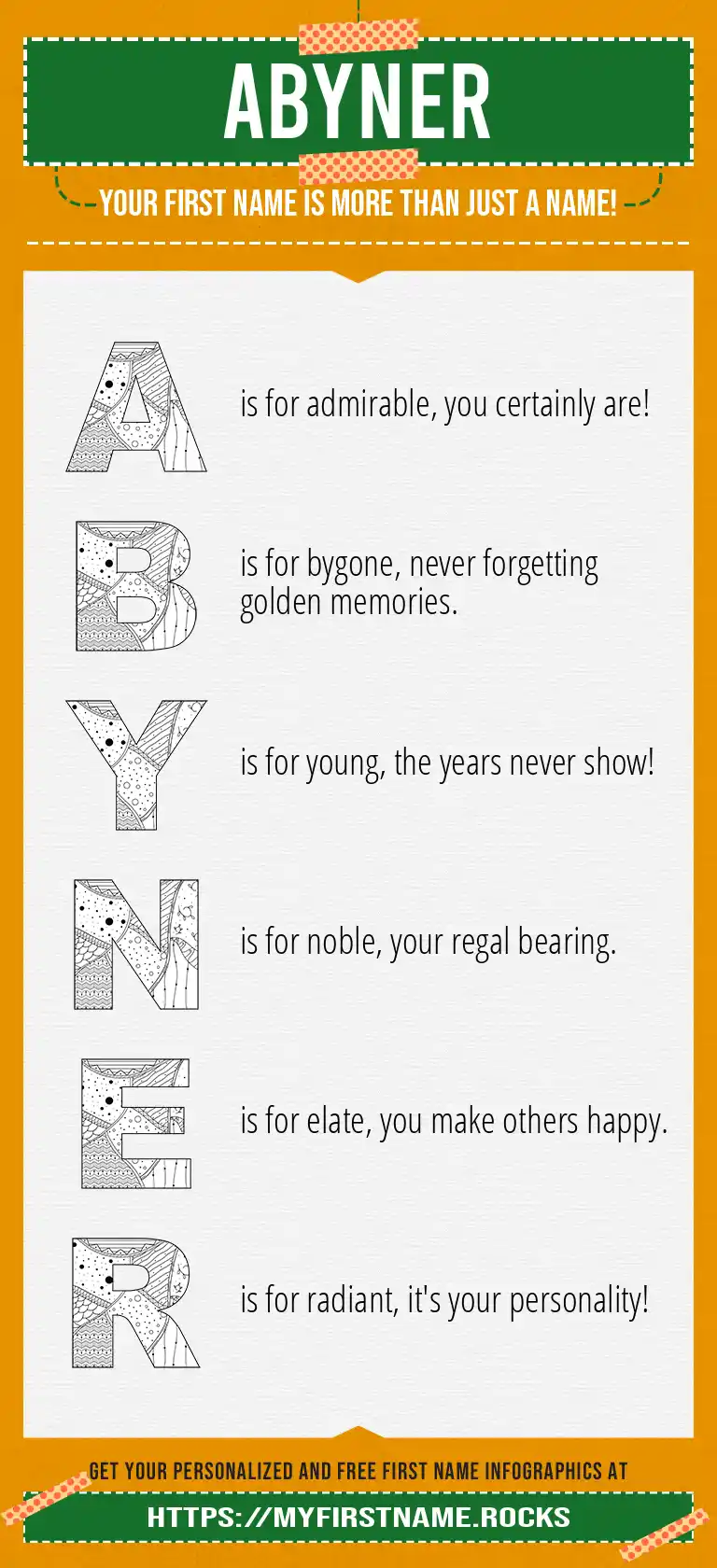 ABYNER

YOUR FIRST NAME IS MORE THAN JUST A NAME!

A is for admirable, you certainly are!

B is for bygone, never forgetting golden memories.

Y is for young, the years never show!

N is for noble, your regal bearing.

E is for elate, you make others happy.

R is for radiant, it's your personality!

GET YOUR PERSONALIZED AND FREE FIRST NAME INFOGRAPHICS AT

HTTPS://MYFIRSTNAME.ROCKS