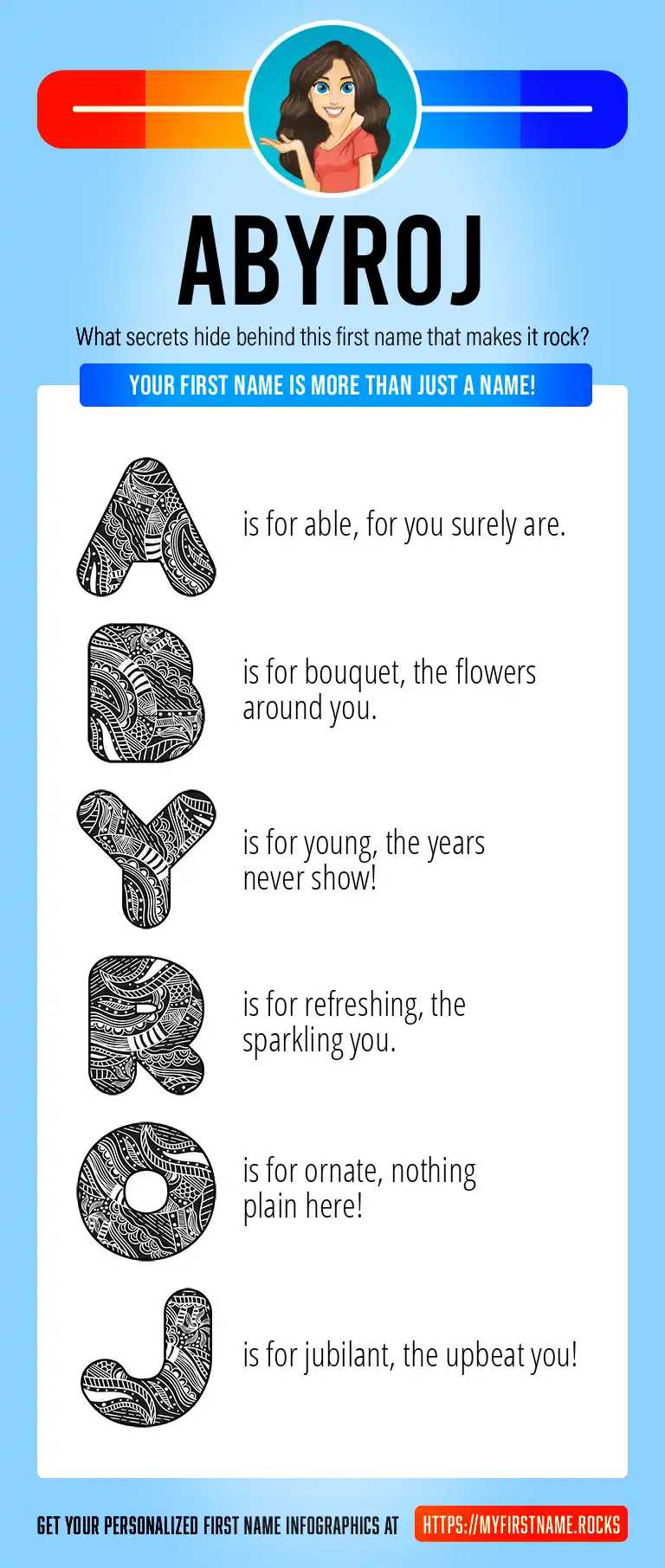 ABYROJ

What secrets hide behind this first name that makes it rock?

YOUR FIRST NAME IS MORE THAN JUST A NAME!

A is for able, for you surely are.

B is for bouquet, the flowers around you.

Y is for young, the years never show!

R is for refreshing, the sparkling you.

O is for ornate, nothing plain here!

J is for jubilant, the upbeat you!

GET YOUR PERSONALIZED FIRST NAME INFOGRAPHICS AT HTTPS://MYFIRSTNAME.ROCKS