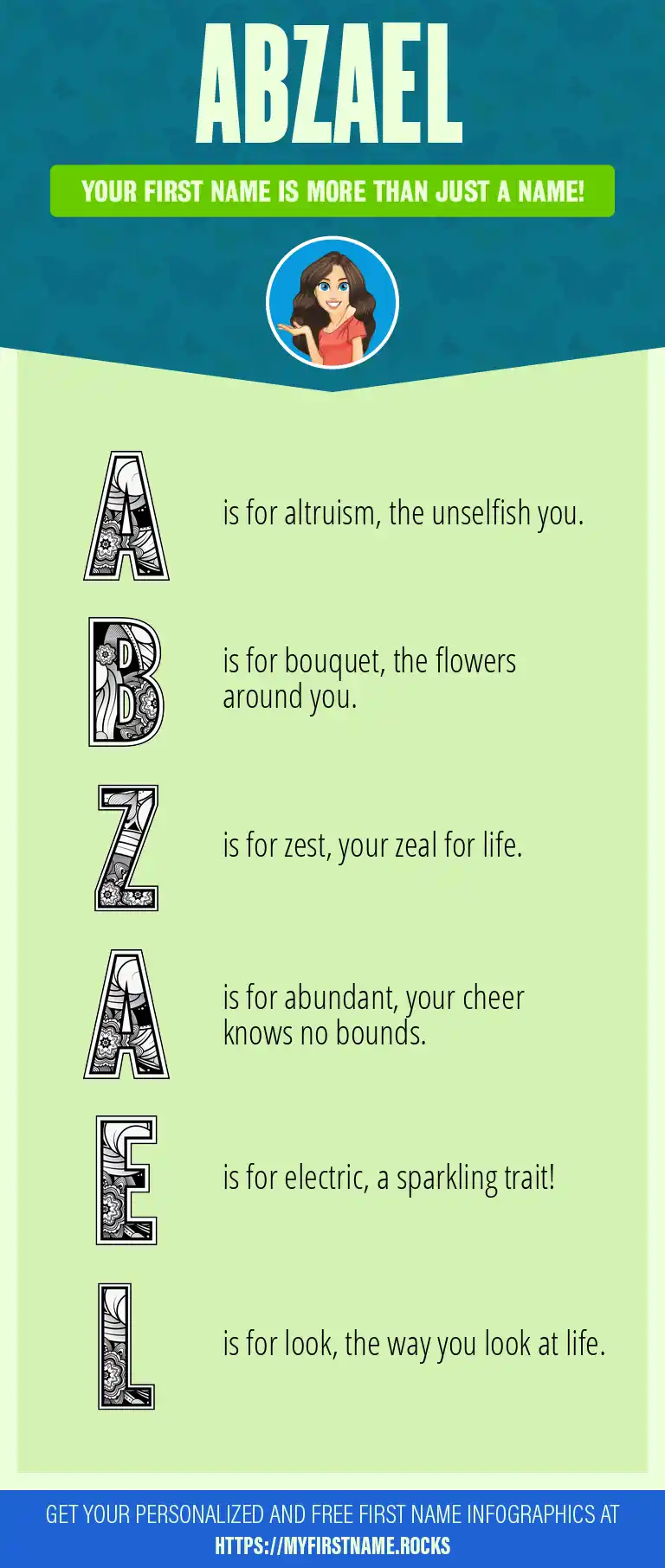 ABZAEL

YOUR FIRST NAME IS MORE THAN JUST A NAME!

A is for altruism, the unselfish you.

B is for bouquet, the flowers around you.

Z is for zest, your zeal for life.

A is for abundant, your cheer knows no bounds.

E is for electric, a sparkling trait!

L is for look, the way you look at life.

GET YOUR PERSONALIZED AND FREE FIRST NAME INFOGRAPHICS AT HTTPS://MYFIRSTNAME.ROCKS