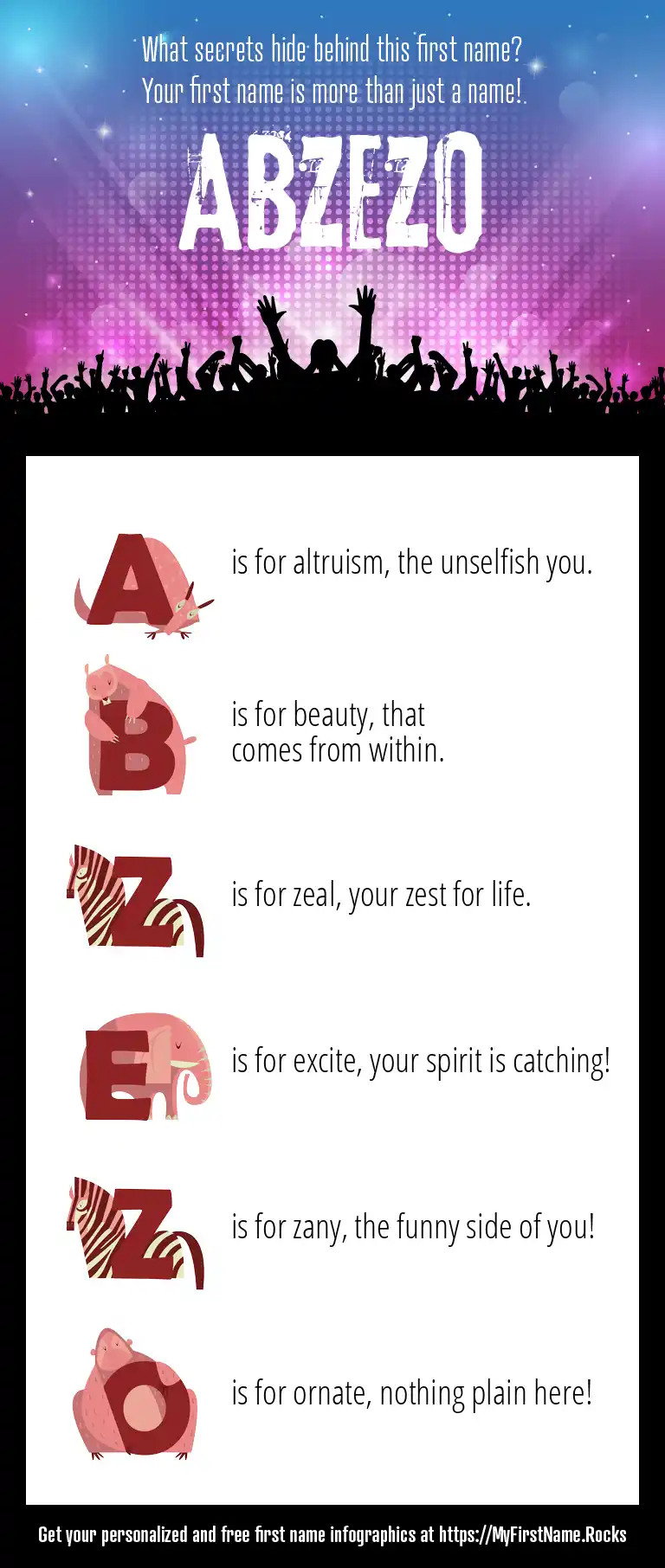 What secrets hide behind this first name?
Your first name is more than just a name!

ABZEZO

A is for altruism, the unselfish you.

B is for beauty, that comes from within.

Z is for zeal, your zest for life.

E is for excite, your spirit is catching!

Z is for zany, the funny side of you!

O is for ornate, nothing plain here!

Get your personalized and free first name infographics at https://MyFirstName.Rocks