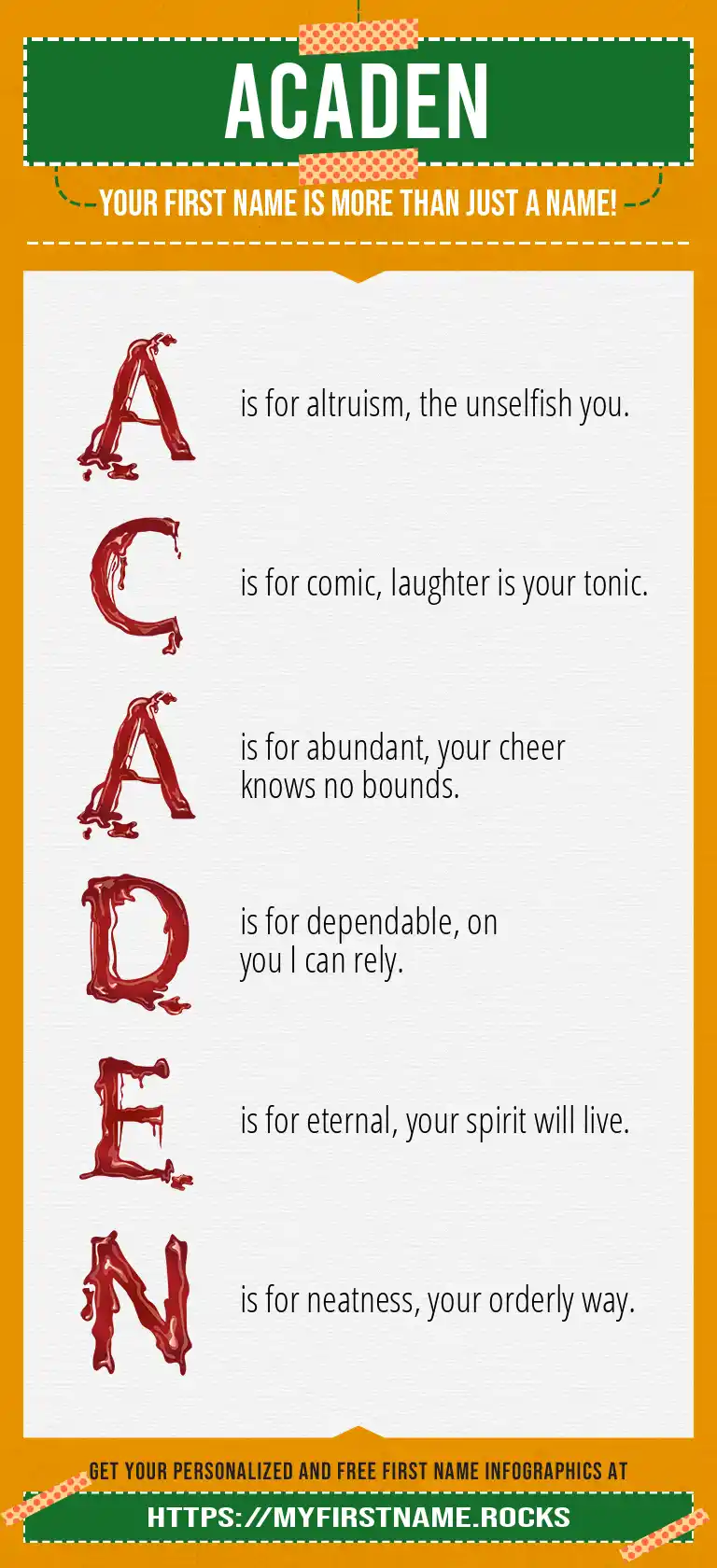 ACADEN

YOUR FIRST NAME IS MORE THAN JUST A NAME!

A is for altruism, the unselfish you.

C is for comic, laughter is your tonic.

A is for abundant, your cheer knows no bounds.

D is for dependable, on you I can rely.

E is for eternal, your spirit will live.

N is for neatness, your orderly way.

GET YOUR PERSONALIZED AND FREE FIRST NAME INFOGRAPHICS AT

HTTPS://MYFIRSTNAME.ROCKS