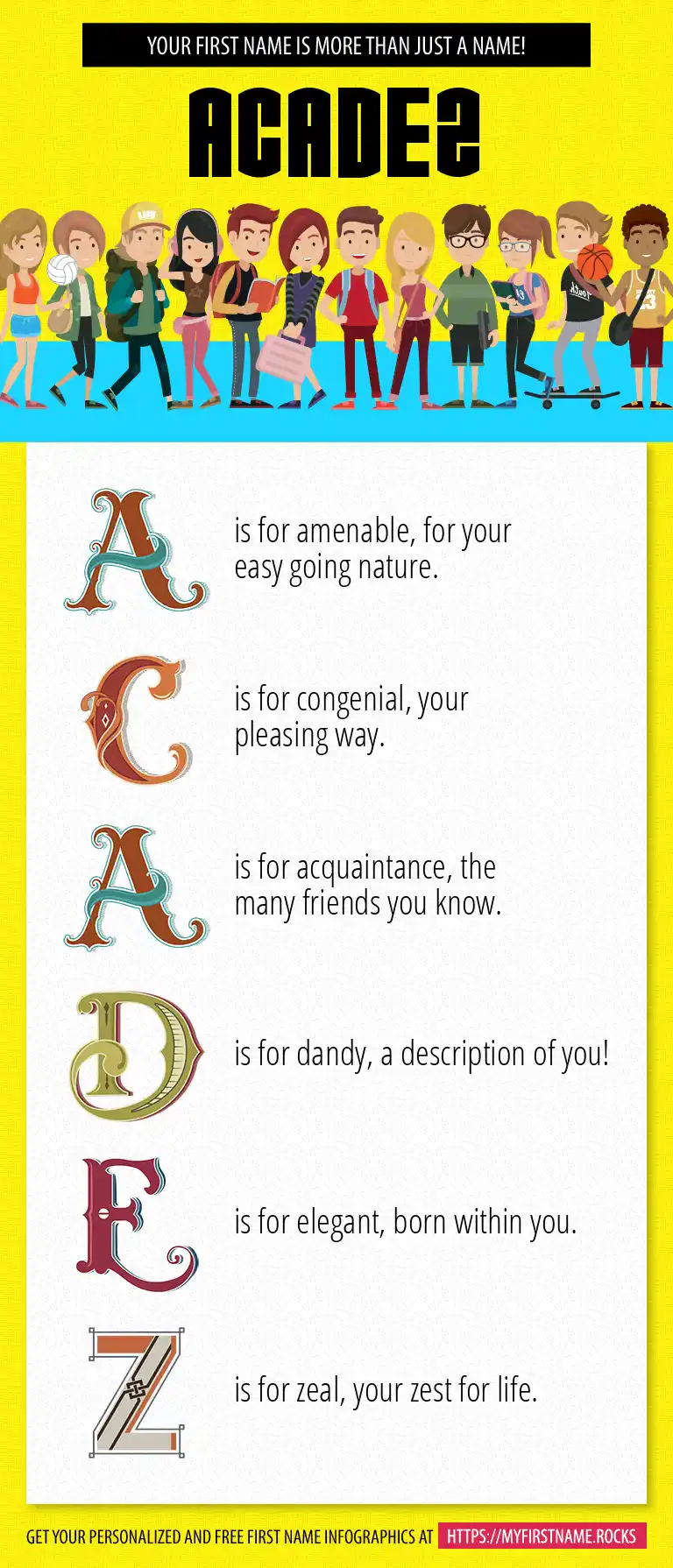 YOUR FIRST NAME IS MORE THAN JUST A NAME!

ACADEZ

A is for amenable, for your easy going nature.

C is for congenial, your pleasing way.

A is for acquaintance, the many friends you know.

D is for dandy, a description of you!

E is for elegant, born within you.

Z is for zeal, your zest for life.

GET YOUR PERSONALIZED AND FREE FIRST NAME INFOGRAPHICS AT HTTPS://MYFIRSTNAME.ROCKS