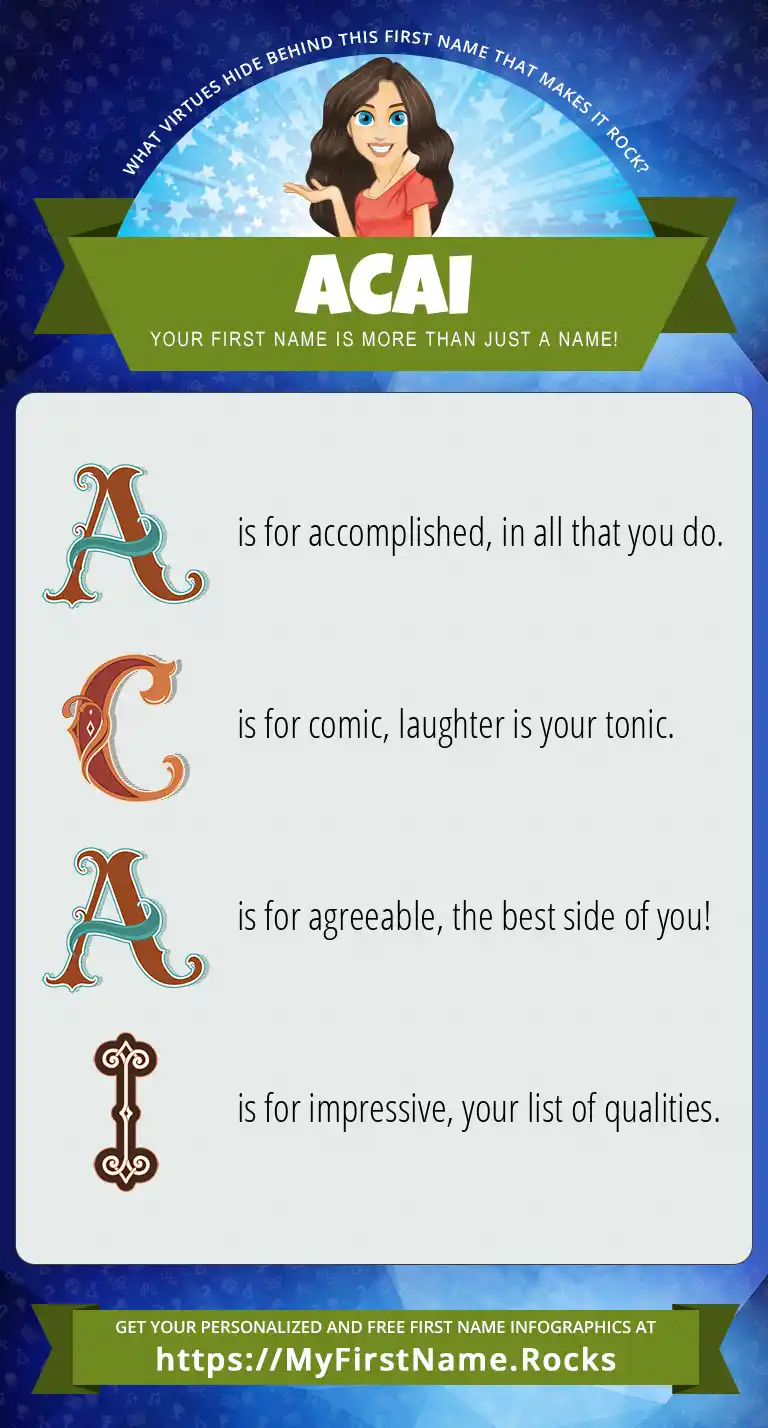 WHAT VIRTUES HIDE BEHIND THIS FIRST NAME THAT MAKES IT ROCK?

ACAI

YOUR FIRST NAME IS MORE THAN JUST A NAME!

A is for accomplished, in all that you do.

C is for comic, laughter is your tonic.

A is for agreeable, the best side of you!

I is for impressive, your list of qualities.

GET YOUR PERSONALIZED AND FREE FIRST NAME INFOGRAPHICS AT
https://MyFirstName.Rocks