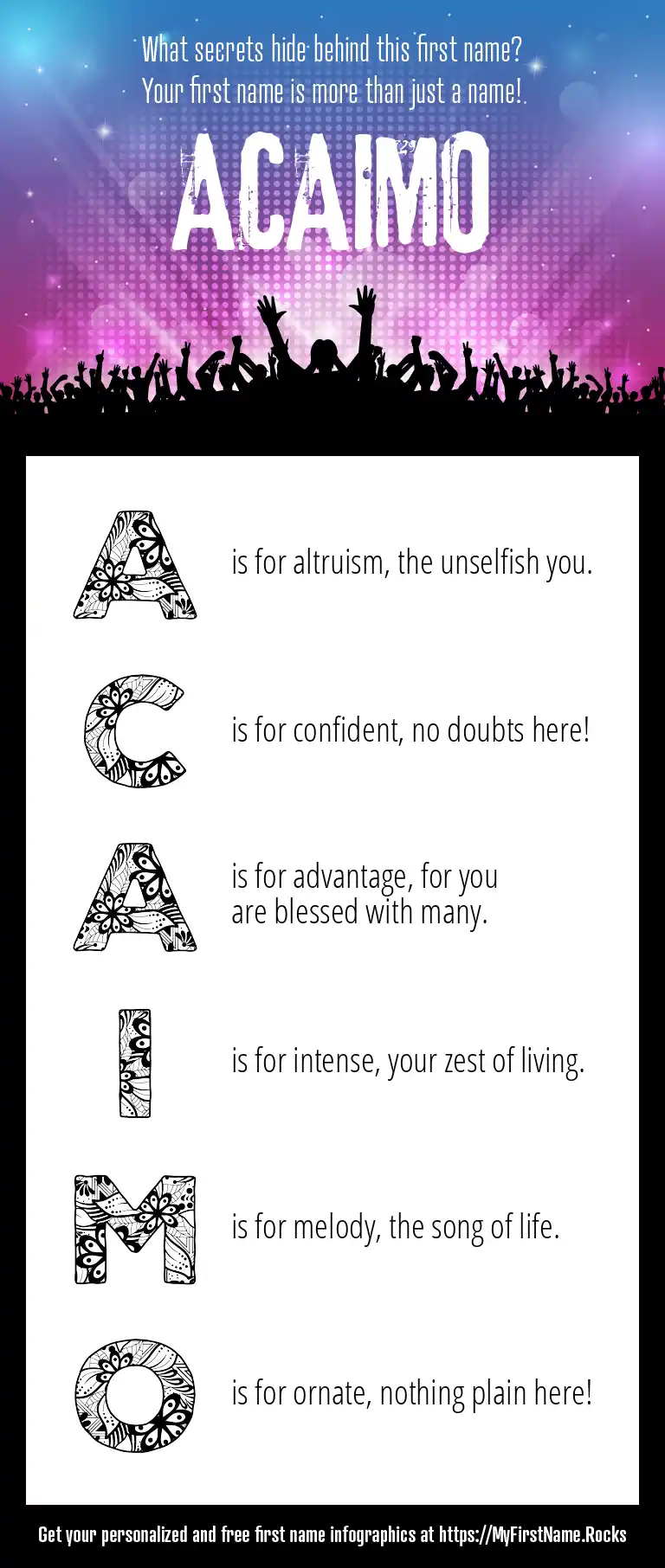 What secrets hide behind this first name?
Your first name is more than just a name!

ACAIMO

A is for altruism, the unselfish you.

C is for confident, no doubts here!

A is for advantage, for you are blessed with many.

I is for intense, your zest of living.

M is for melody, the song of life.

O is for ornate, nothing plain here!

Get your personalized and free first name infographics at https://MyFirstName.Rocks