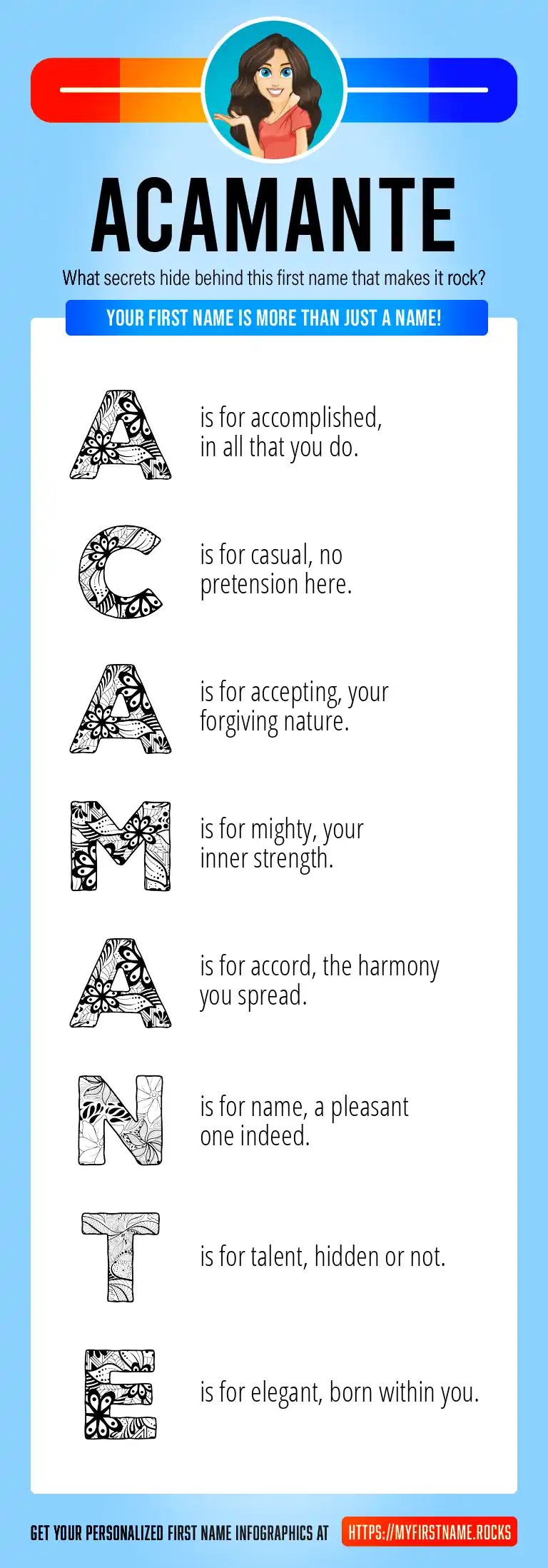 ACAMANTE

What secrets hide behind this first name that makes it rock?

YOUR FIRST NAME IS MORE THAN JUST A NAME!

A is for accomplished, in all that you do.

C is for casual, no pretension here.

A is for accepting, your forgiving nature.

M is for mighty, your inner strength.

A is for accord, the harmony you spread.

N is for name, a pleasant one indeed.

T is for talent, hidden or not.

E is for elegant, born within you.

GET YOUR PERSONALIZED FIRST NAME INFOGRAPHICS AT HTTPS://MYFIRSTNAME.ROCKS