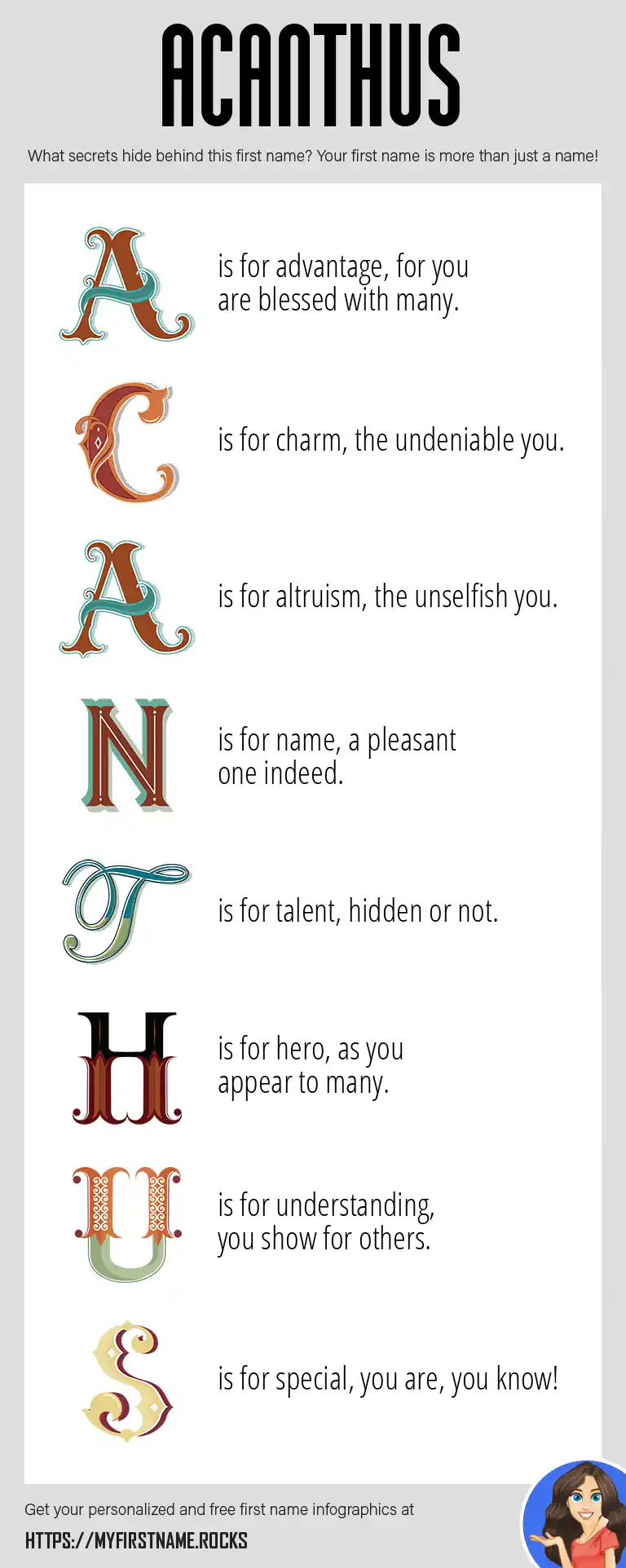 ACANTHUS

What secrets hide behind this first name? Your first name is more than just a name!

A is for advantage, for you are blessed with many.

C is for charm, the undeniable you.

A is for altruism, the unselfish you.

N is for name, a pleasant one indeed.

T is for talent, hidden or not.

H is for hero, as you appear to many.

U is for understanding, you show for others.

S is for special, you are, you know!

Get your personalized and free first name infographics at

HTTPS://MYFIRSTNAME.ROCKS