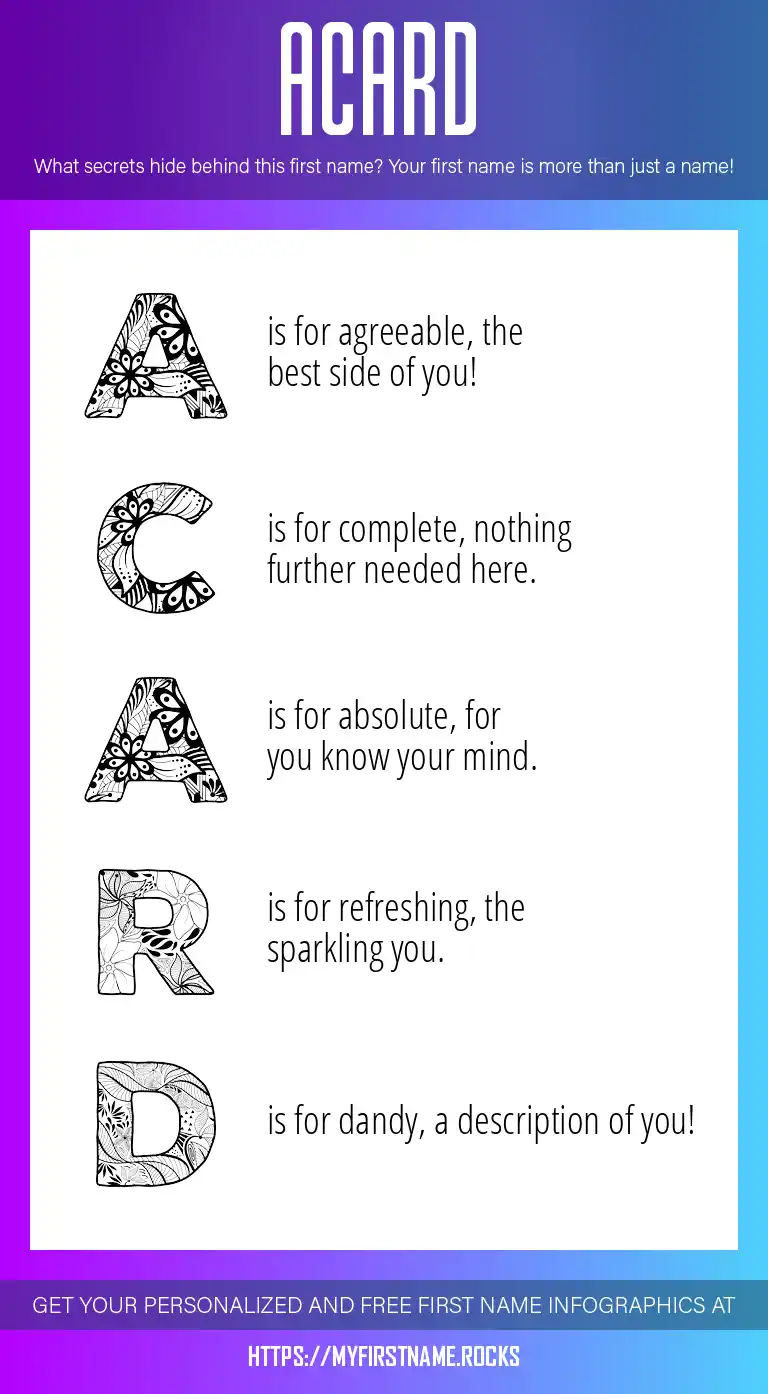 ACARD

What secrets hide behind this first name? Your first name is more than just a name!

A is for agreeable, the best side of you!

C is for complete, nothing further needed here.

A is for absolute, for you know your mind.

R is for refreshing, the sparkling you.

D is for dandy, a description of you!

GET YOUR PERSONALIZED AND FREE FIRST NAME INFOGRAPHICS AT

HTTPS://MYFIRSTNAME.ROCKS