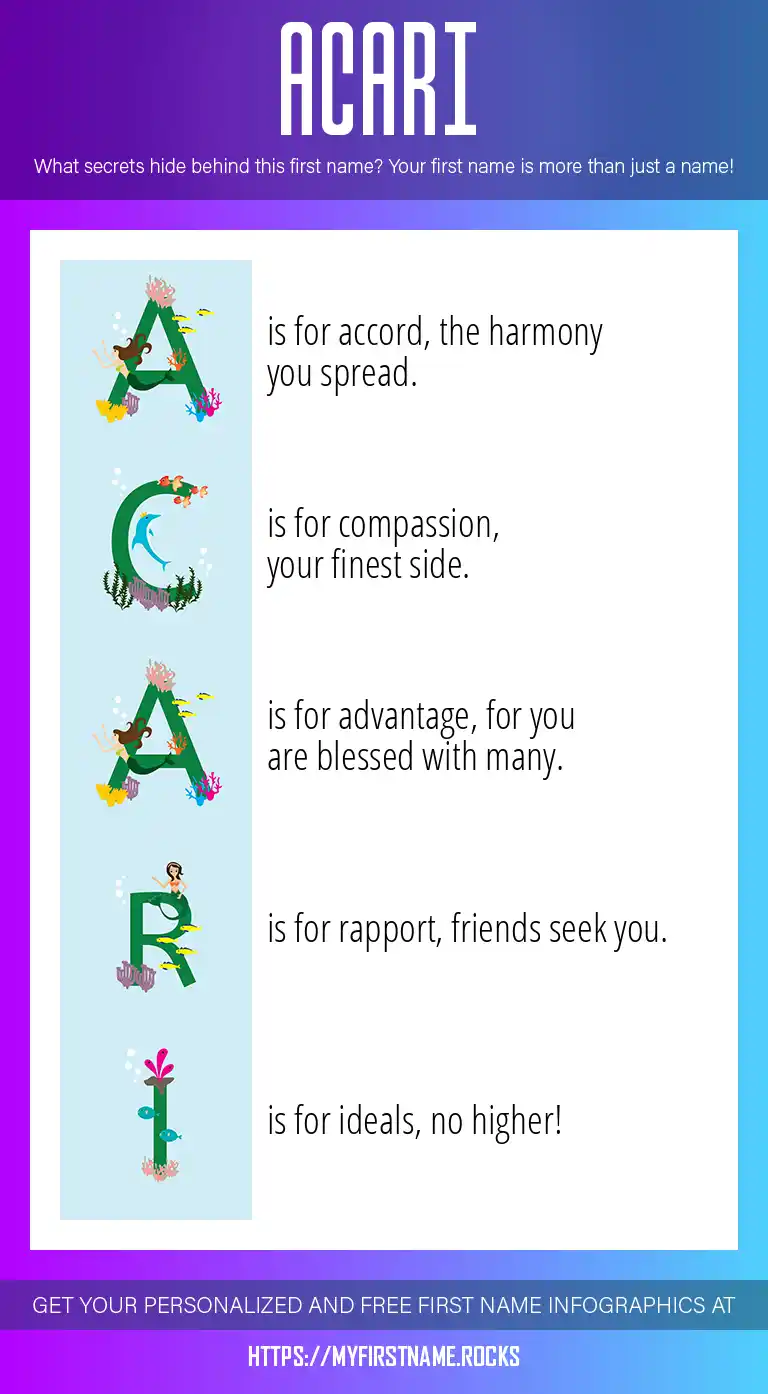 ACARI

What secrets hide behind this first name? Your first name is more than just a name!

A is for accord, the harmony you spread.

C is for compassion, your finest side.

A is for advantage, for you are blessed with many.

R is for rapport, friends seek you.

I is for ideals, no higher!

GET YOUR PERSONALIZED AND FREE FIRST NAME INFOGRAPHICS AT

HTTPS://MYFIRSTNAME.ROCKS