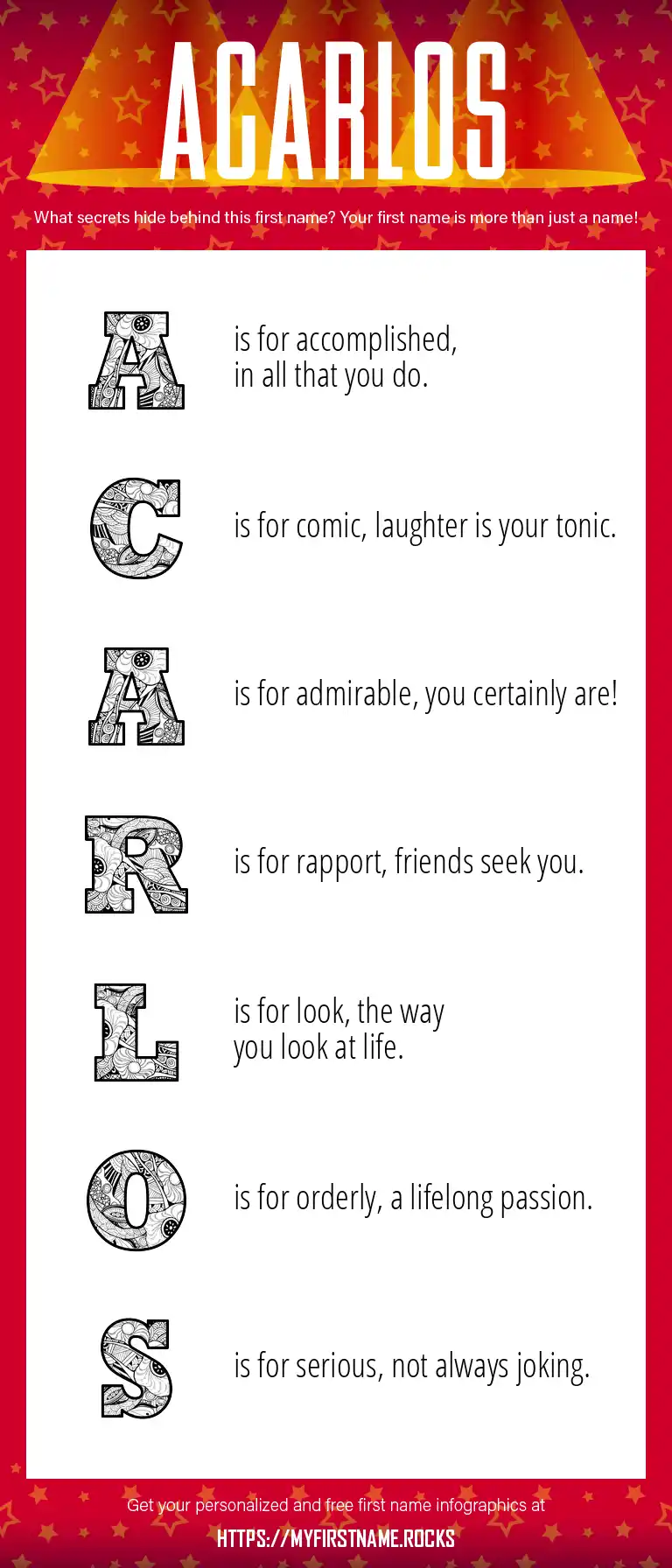 ACARLOS

What secrets hide behind this first name? Your first name is more than just a name!

A is for accomplished, in all that you do.

C is for comic, laughter is your tonic.

A is for admirable, you certainly are!

R is for rapport, friends seek you.

L is for look, the way you look at life.

O is for orderly, a lifelong passion.

S is for serious, not always joking.

Get your personalized and free first name infographics at

HTTPS://MYFIRSTNAME.ROCKS