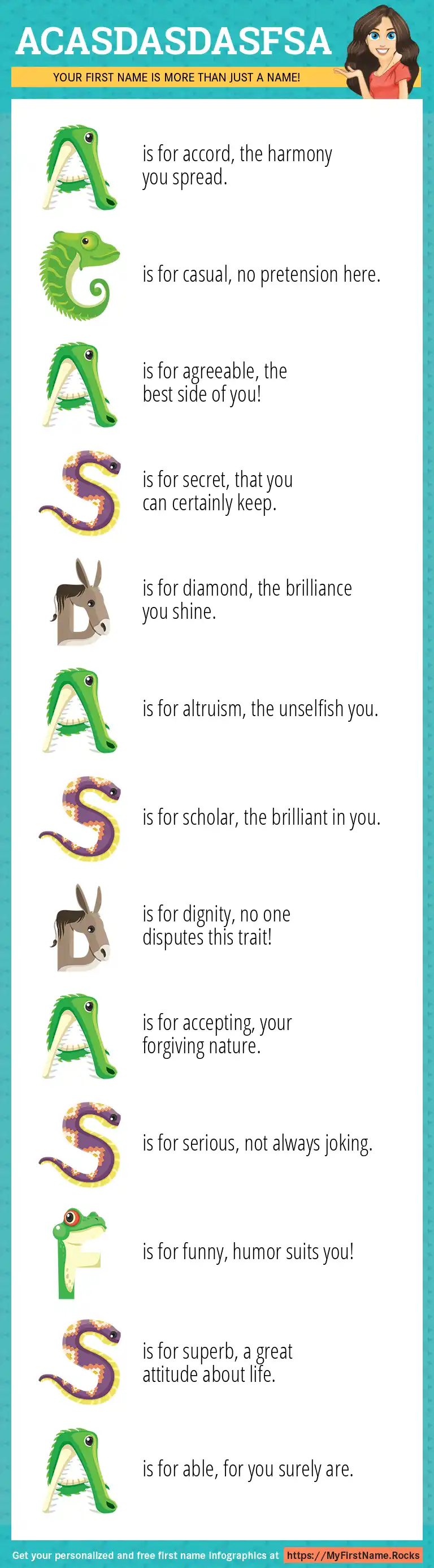 ACASDASDASFSA

YOUR FIRST NAME IS MORE THAN JUST A NAME!

A is for accord, the harmony you spread.

C is for casual, no pretension here.

A is for agreeable, the best side of you!

S is for secret, that you can certainly keep.

D is for diamond, the brilliance you shine.

A is for altruism, the unselfish you.

S is for scholar, the brilliant in you.

D is for dignity, no one disputes this trait!

A is for accepting, your forgiving nature.

S is for serious, not always joking.

F is for funny, humor suits you!

S is for superb, a great attitude about life.

A is for able, for you surely are.

Get your personalized and free first name infographics at https://MyFirstName.Rocks