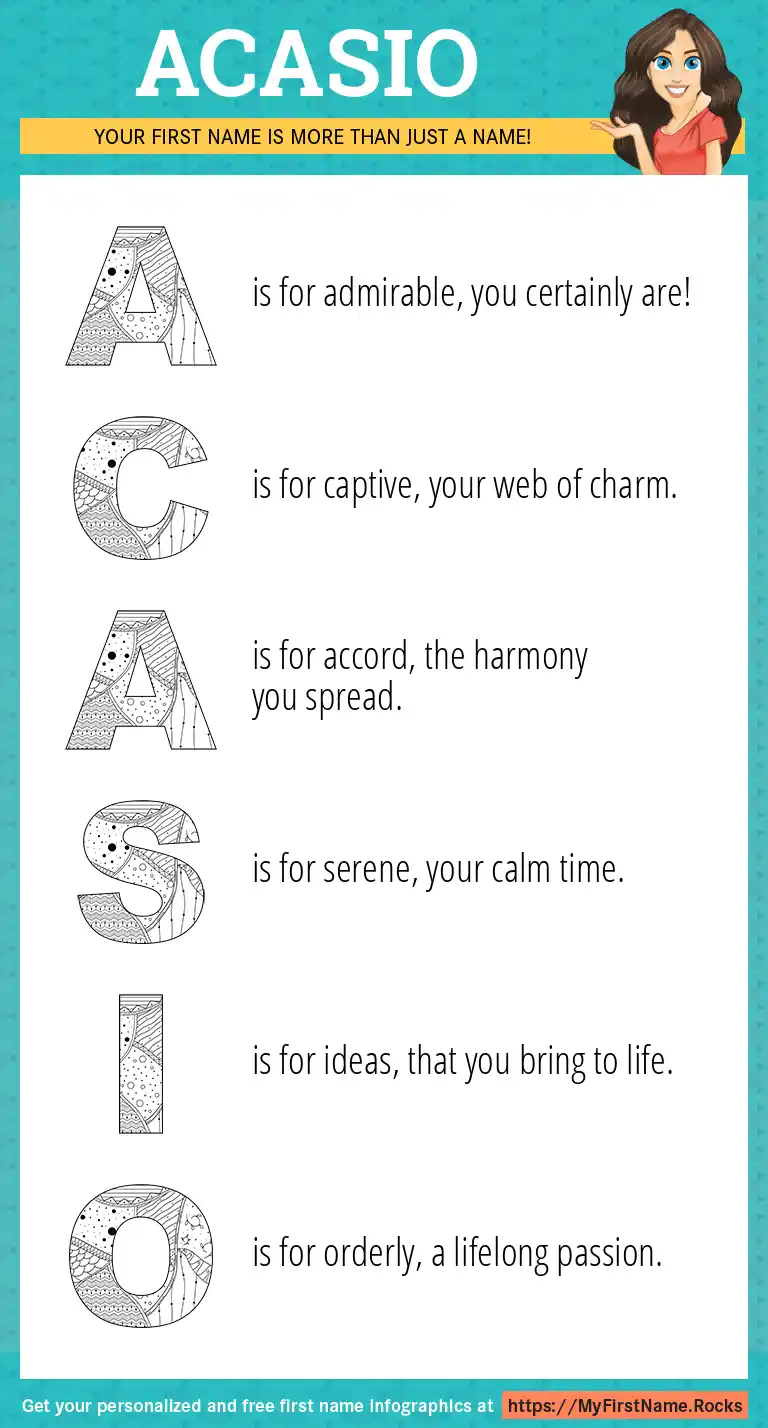 ACASIO

YOUR FIRST NAME IS MORE THAN JUST A NAME!

A is for admirable, you certainly are!

C is for captive, your web of charm.

A is for accord, the harmony you spread.

S is for serene, your calm time.

I is for ideas, that you bring to life.

O is for orderly, a lifelong passion.

Get your personalized and free first name infographics at https://MyFirstName.Rocks