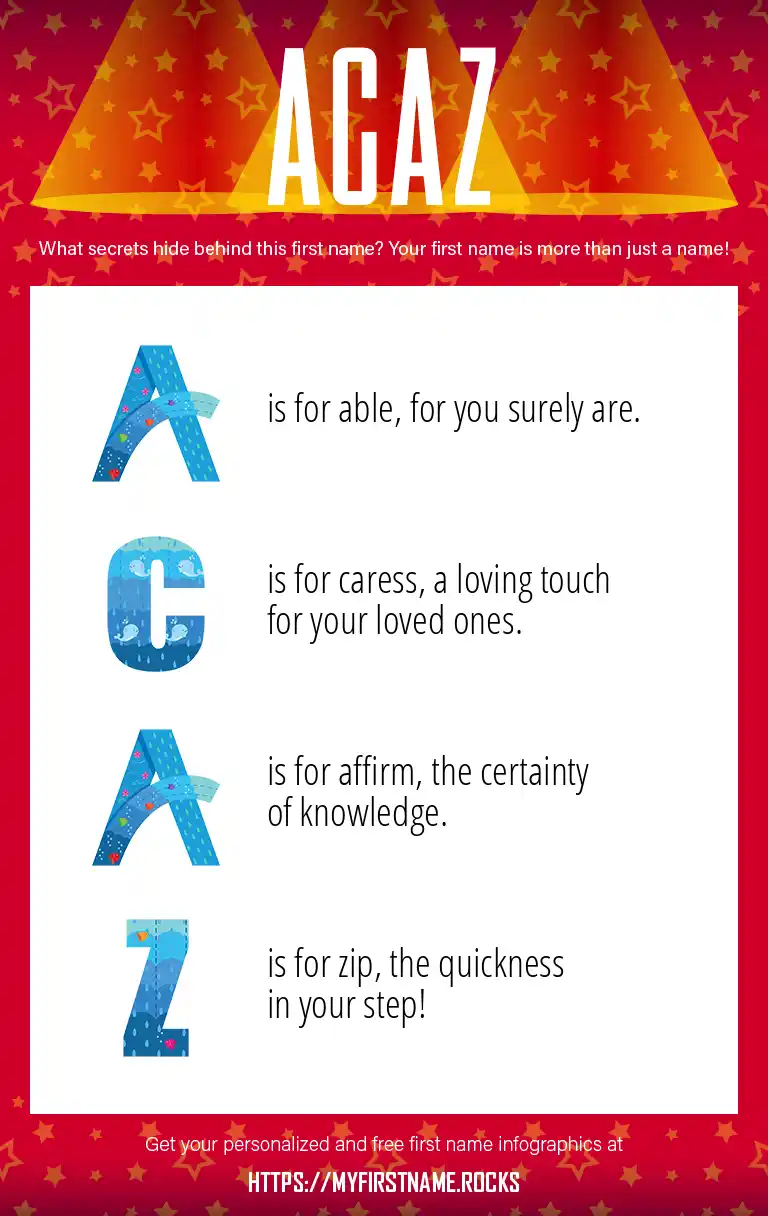 ACAZ

What secrets hide behind this first name? Your first name is more than just a name!

A is for able, for you surely are.

C is for caress, a loving touch for your loved ones.

A is for affirm, the certainty of knowledge.

Z is for zip, the quickness in your step!

Get your personalized and free first name infographics at

HTTPS://MYFIRSTNAME.ROCKS